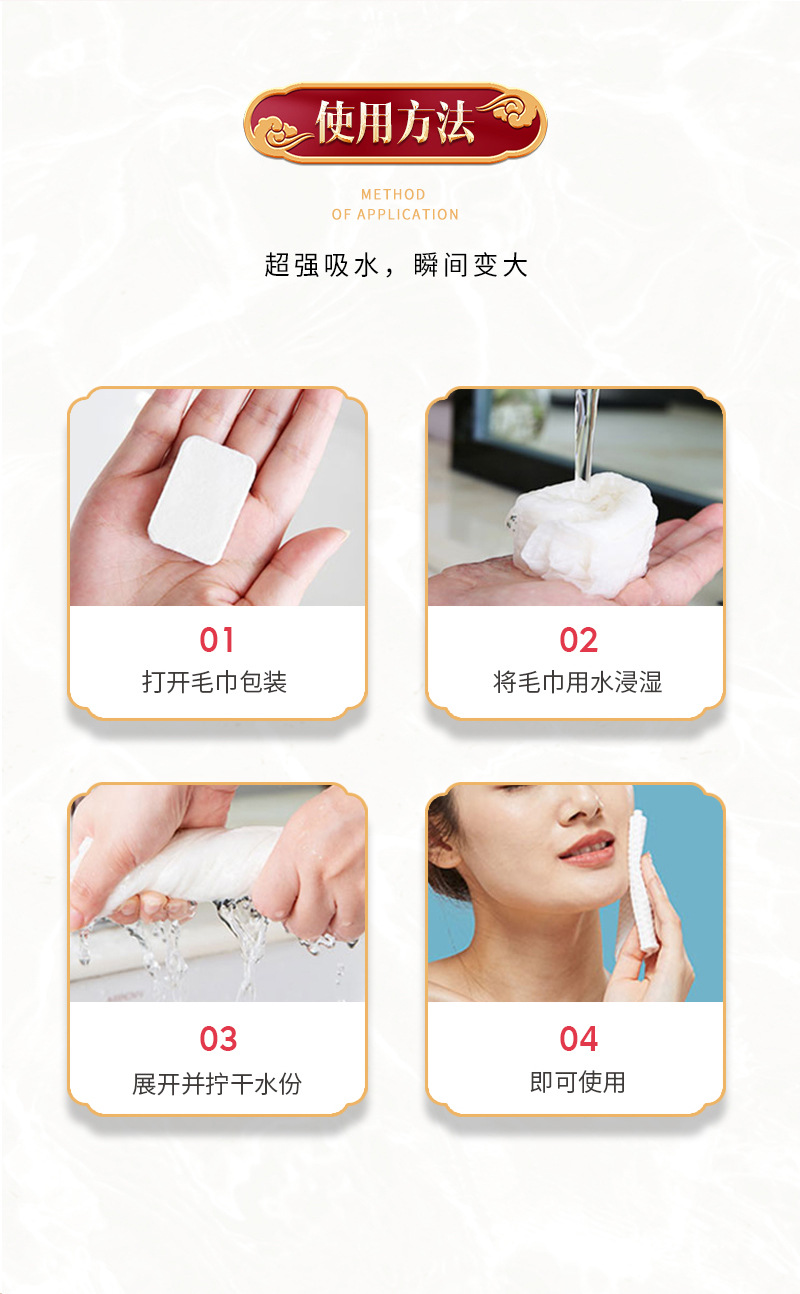 使用方法

METHOD
OF APPLICATION

超强吸水，瞬间变大

01
打开毛巾包装

02
将毛巾用水浸湿

03
展开并拧干水份

04
即可使用