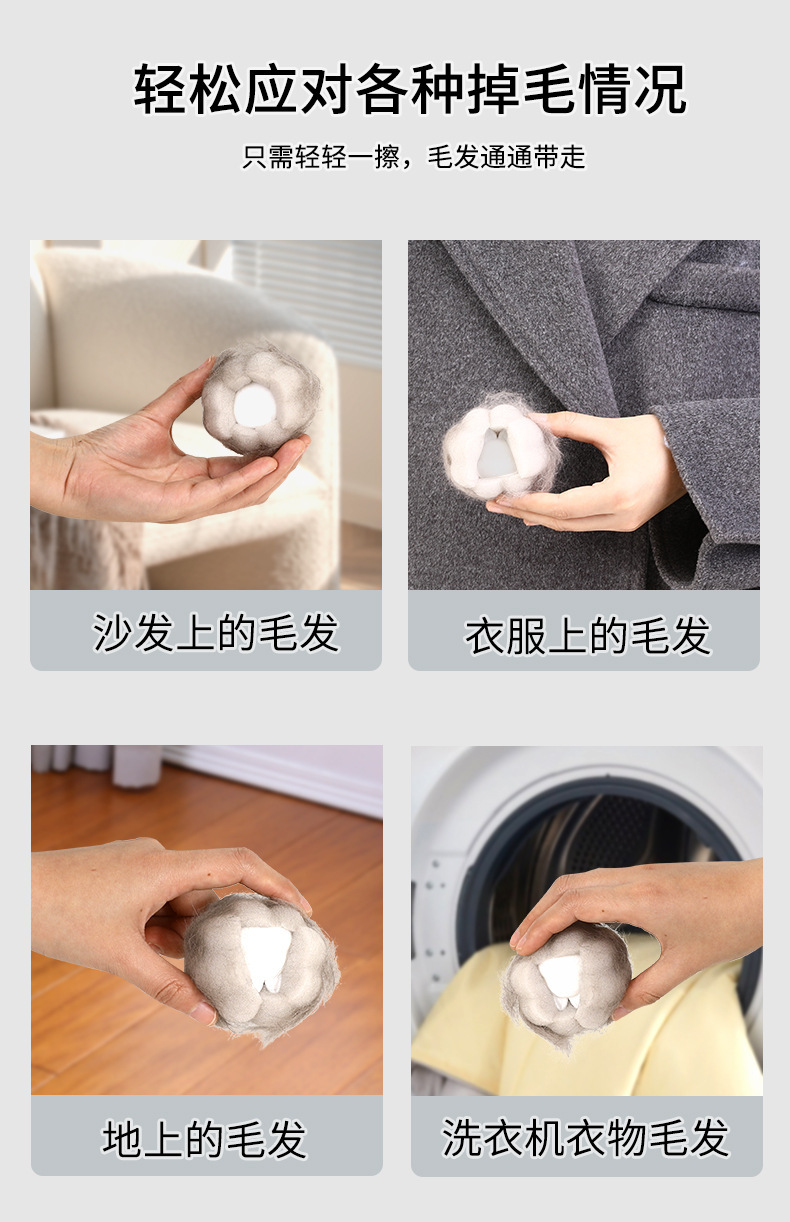 轻松应对各种掉毛情况

只需轻轻一擦，毛发通通带走

沙发上的毛发

衣服上的毛发

地上的毛发

洗衣机衣物毛发