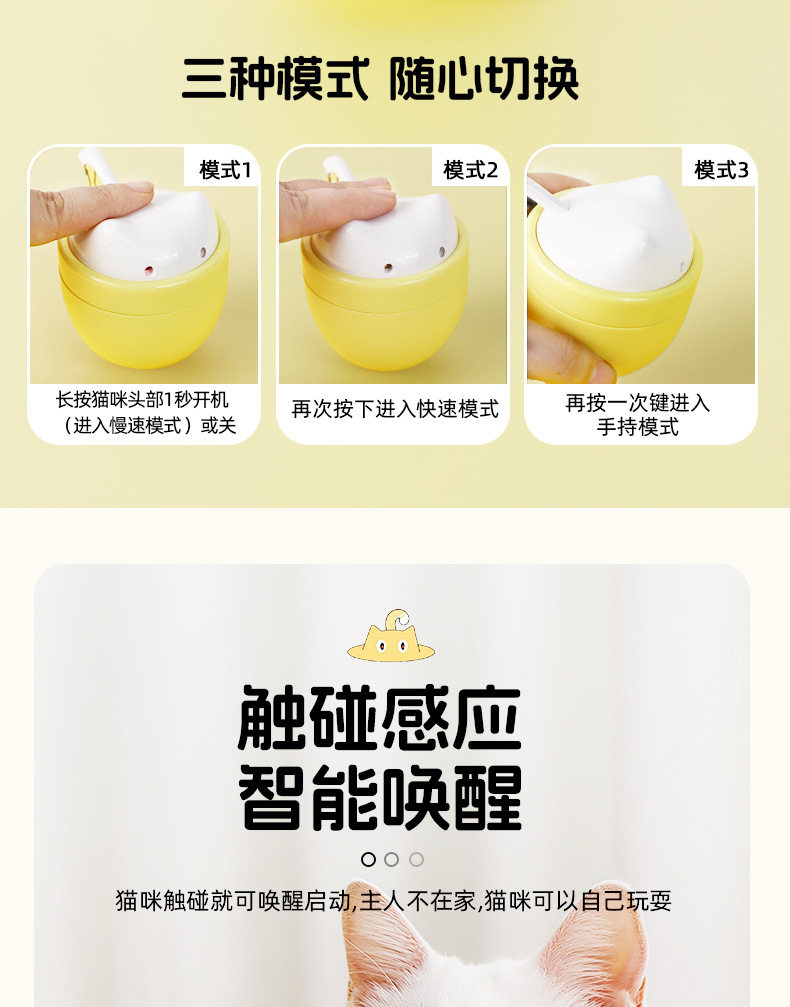 三种模式 随心切换

模式1

长按猫咪头部1秒开机（进入慢速模式）或关

模式2

再次按下进入快速模式

模式3

再按一次键进入手持模式

触碰感应
智能唤醒

猫咪触碰就可唤醒启动,主人不在家,猫咪可以自己玩耍