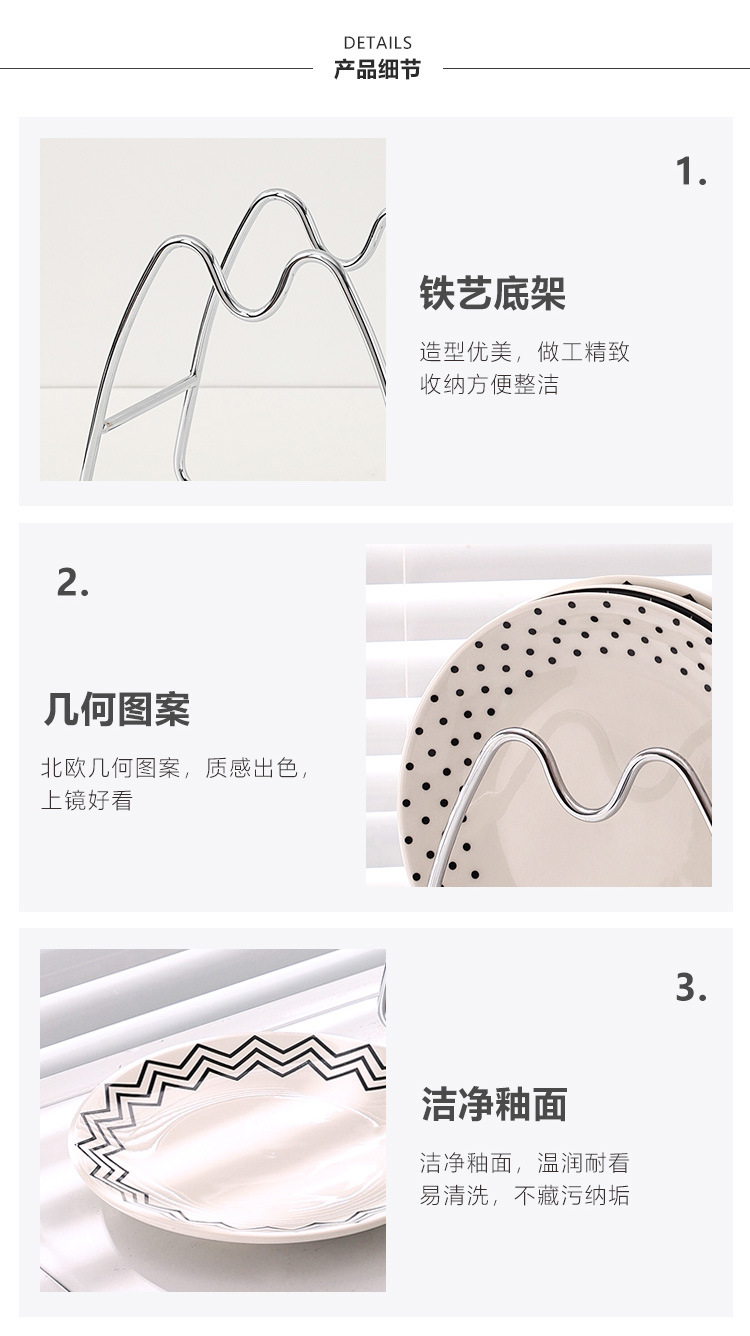 DETAILS
产品细节

1.

铁艺底架

造型优美，做工精致
收纳方便整洁

2.

几何图案

北欧几何图案，质感出色，
上镜好看

3.

洁净釉面

洁净釉面，温润耐看
易清洗，不藏污纳垢