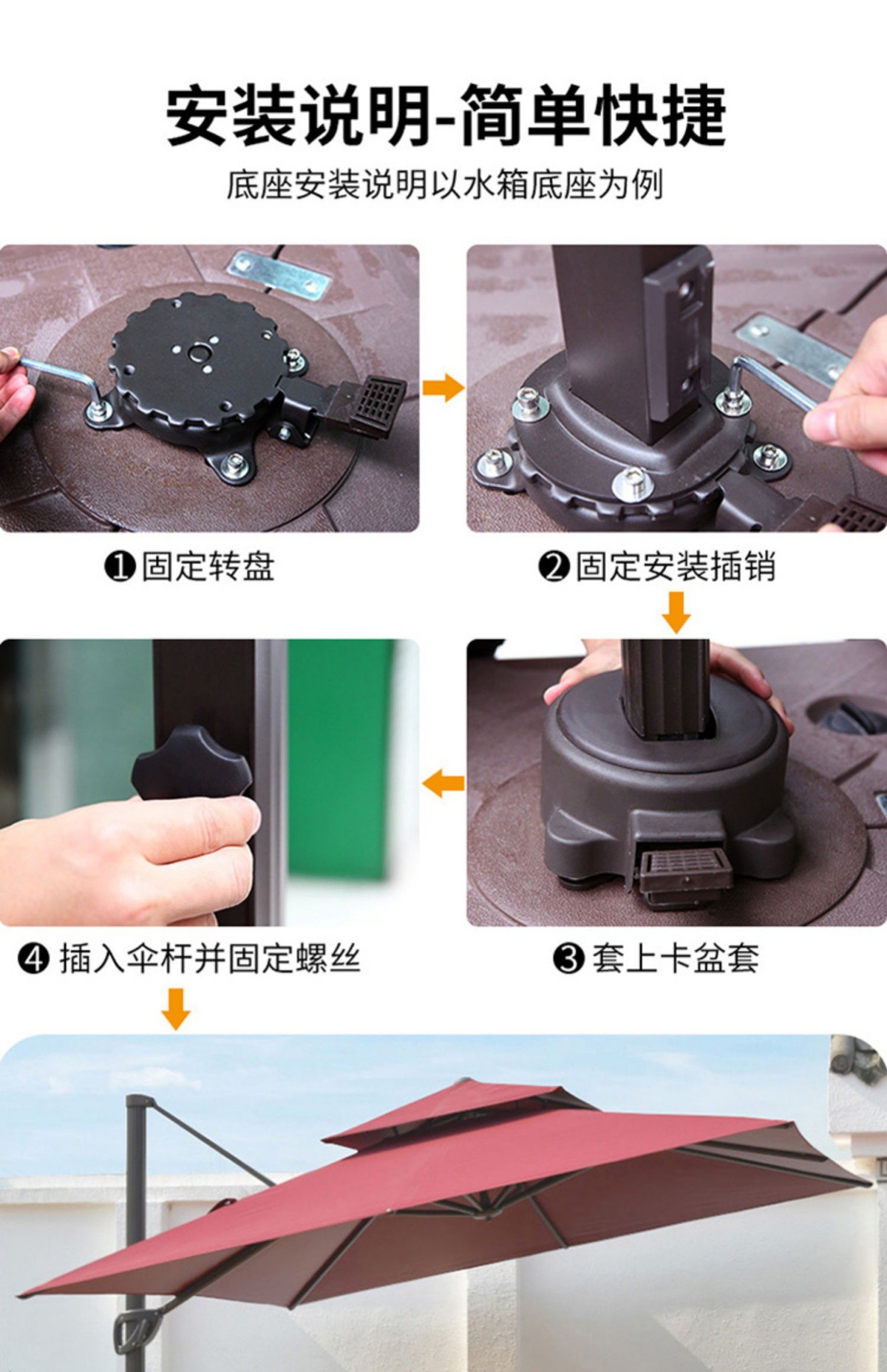 安装说明-简单快捷

底座安装说明以水箱底座为例

❶固定转盘

❷固定安装插销

❸套上卡盆套

❹插入伞杆并固定螺丝