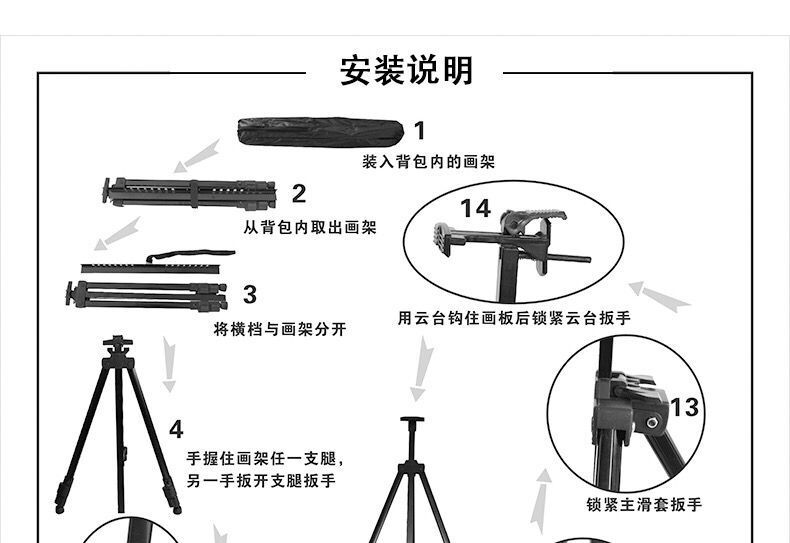 安装说明

1
装入背包内的画架

2
从背包内取出画架

3
将横档与画架分开

4
手握住画架任一支腿，另一手扳开支腿扳手

14
用云台钩住画板后锁紧云台扳手

13
锁紧主滑套扳手