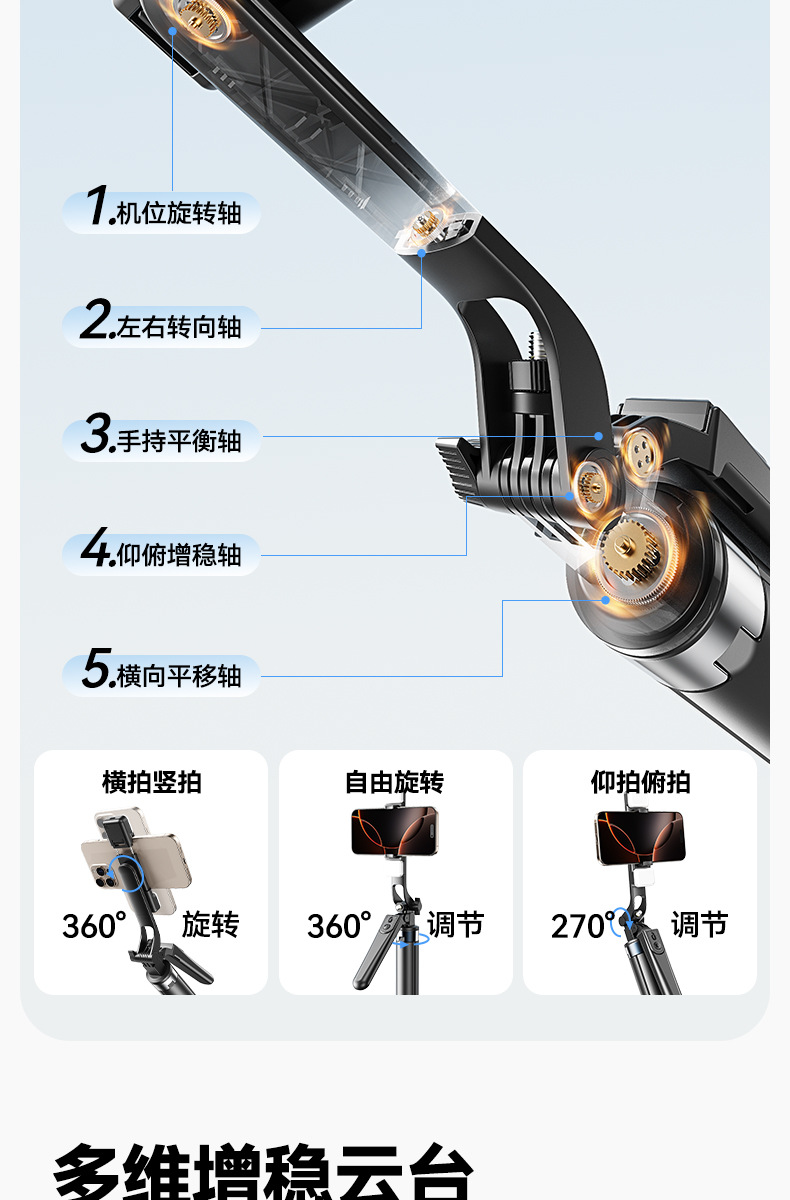 1.机位旋转轴

2.左右转向轴

3.手持平衡轴

4.仰俯增稳轴

5.横向平移轴

横拍竖拍

360° 旋转

自由旋转

360° 调节

仰拍俯拍

270° 调节

多维增稳云台