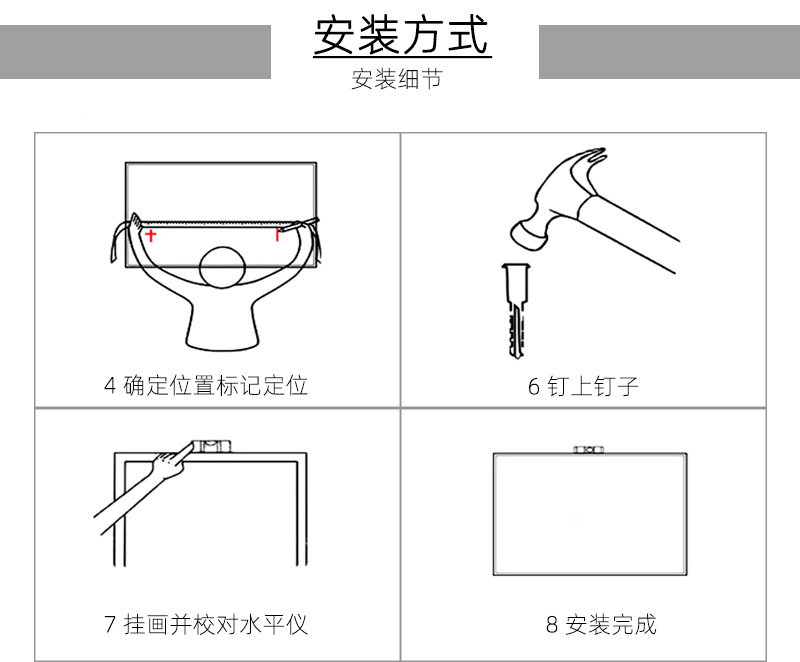 安装方式

安装细节

4 确定位置标记定位

6 钉上钉子

7 挂画并校对水平仪

8 安装完成