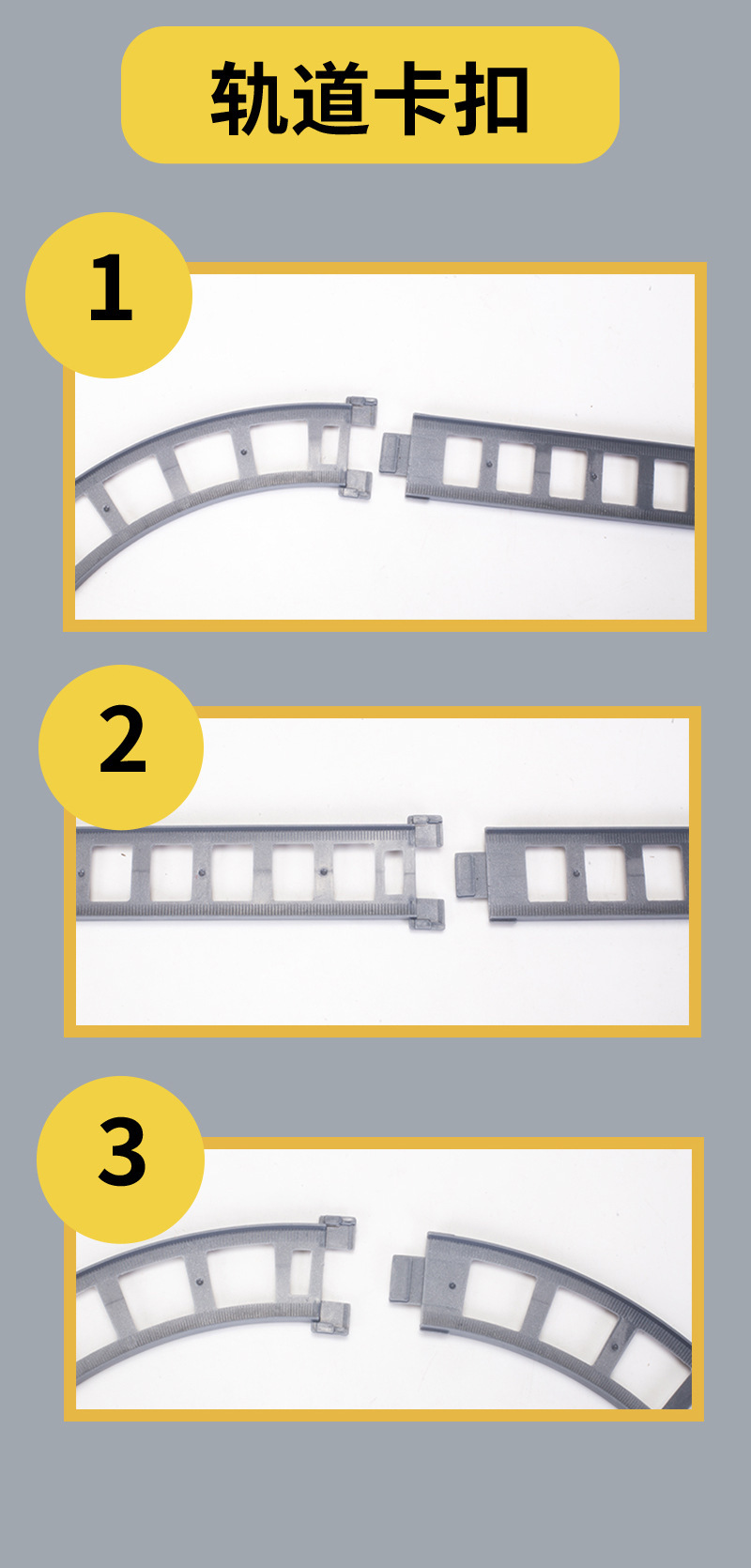 轨道卡扣

1

2

3