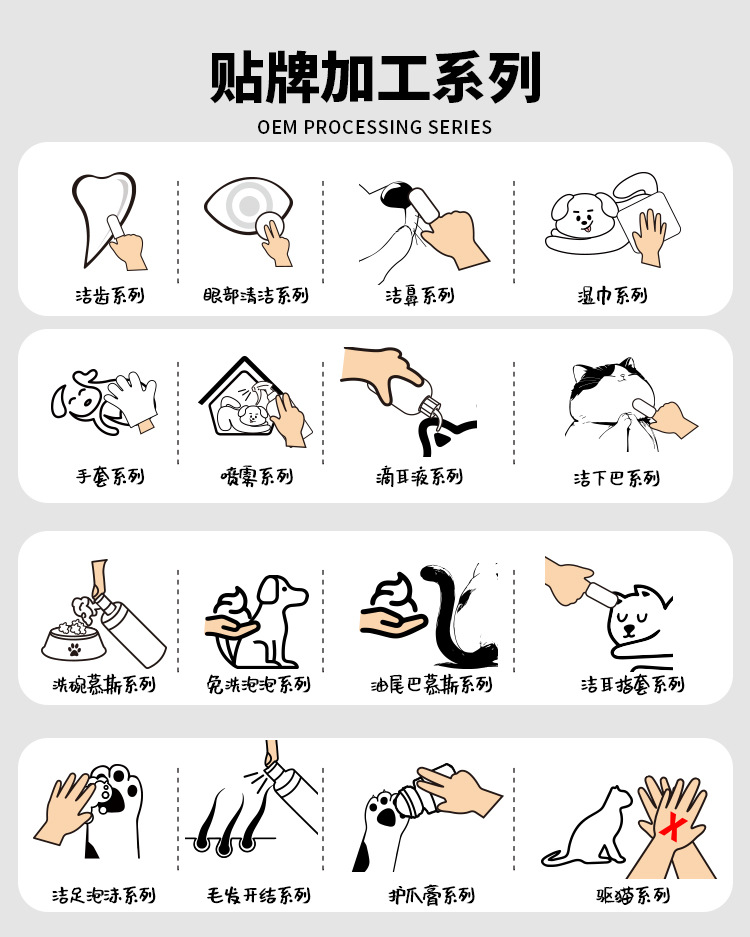 贴牌加工系列
OEM PROCESSING SERIES

洁齿系列
眼部清洁系列
洁鼻系列
湿巾系列

手套系列
喷雾系列
滴耳液系列
洁下巴系列

洗碗慕斯系列
免洗泡泡系列
油尾巴慕斯系列
洁耳指套系列

洁足泡沫系列
毛发开结系列
护爪膏系列
驱猫系列