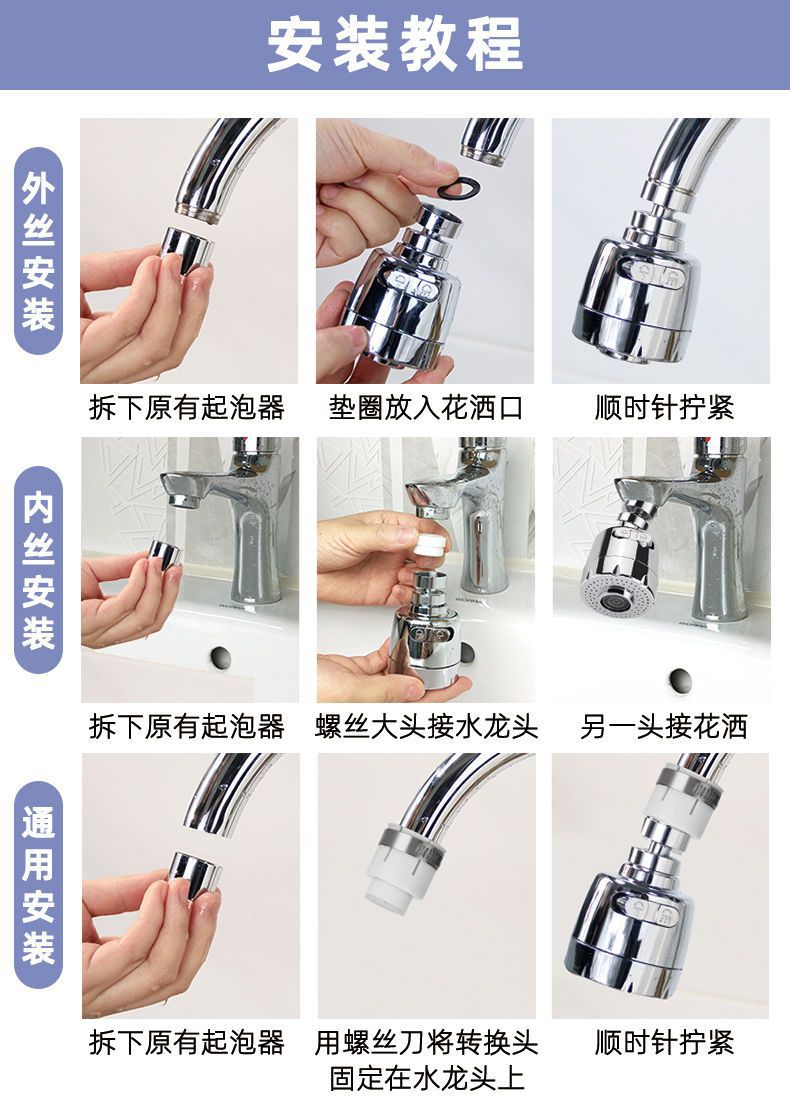 安装教程

外丝安装

拆下原有起泡器

垫圈放入花洒口

顺时针拧紧

内丝安装

拆下原有起泡器

螺丝大头接水龙头

另一头接花洒

通用安装

拆下原有起泡器

用螺丝刀将转换头固定在水龙头上

顺时针拧紧