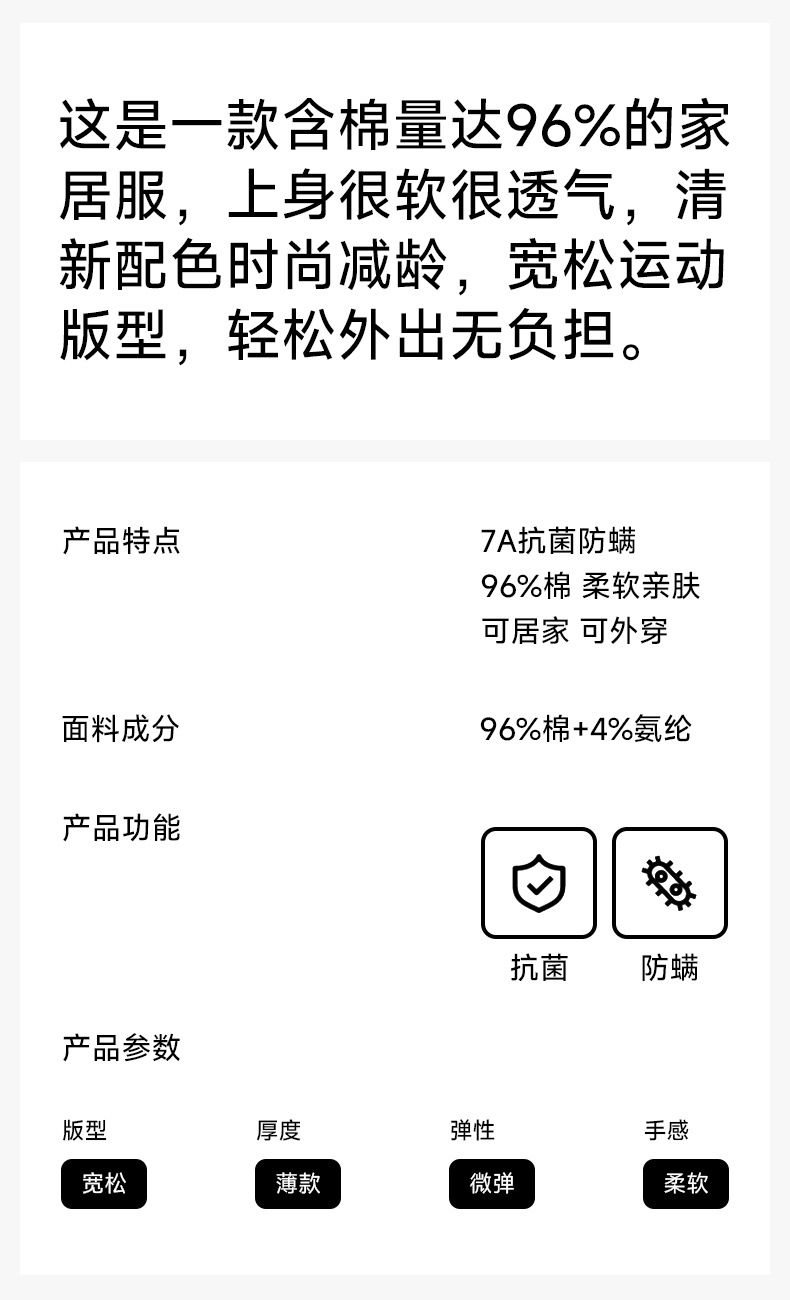 这是一款含棉量达96%的家居服，上身很软很透气，清新配色时尚减龄，宽松运动版型，轻松外出无负担。

产品特点

7A抗菌防螨
96%棉 柔软亲肤
可居家 可外穿

面料成分

96%棉+4%氨纶

产品功能

抗菌

防螨

产品参数

版型
宽松

厚度
薄款

弹性
微弹

手感
柔软