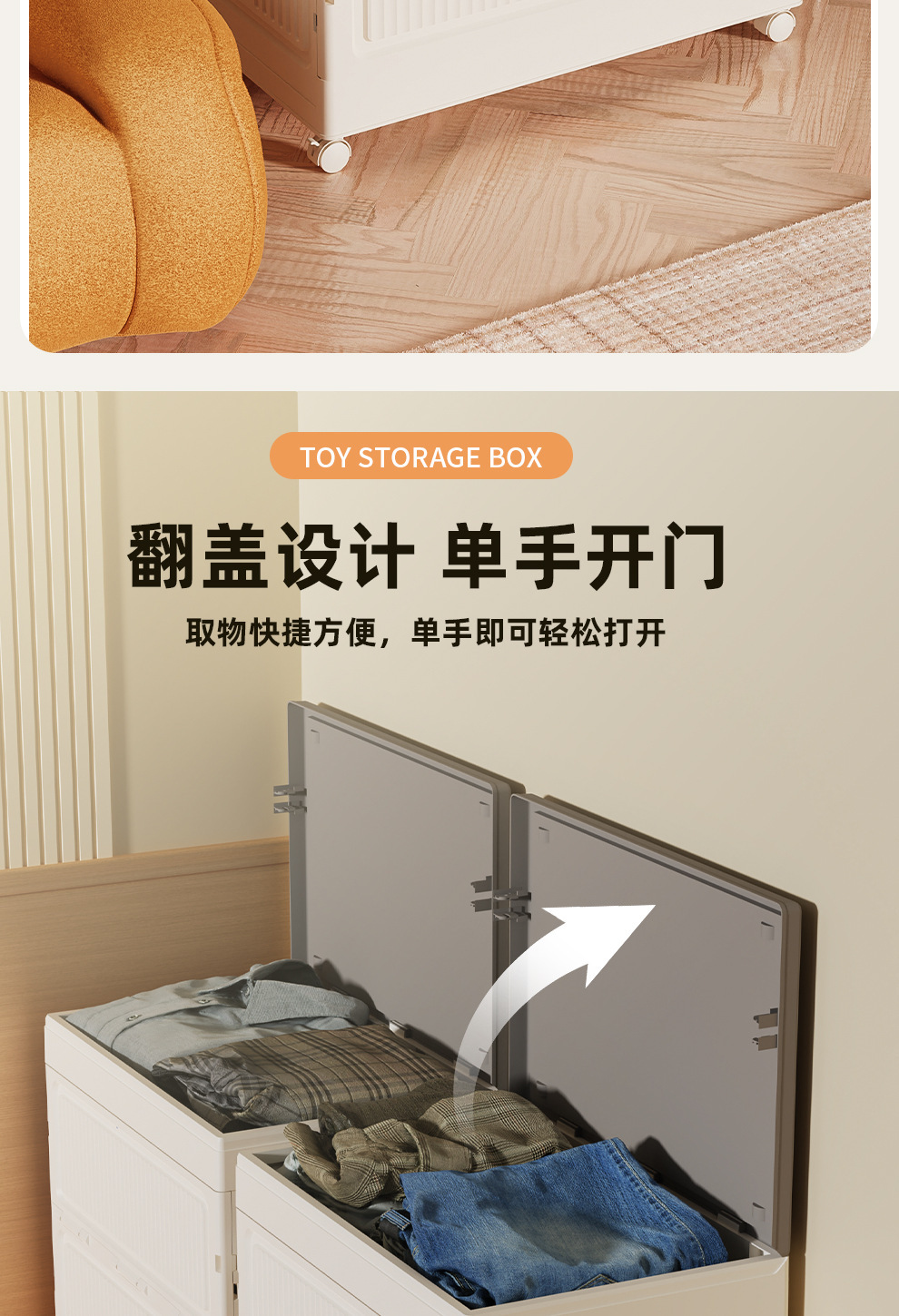 TOY STORAGE BOX

翻盖设计 单手开门

取物快捷方便，单手即可轻松打开