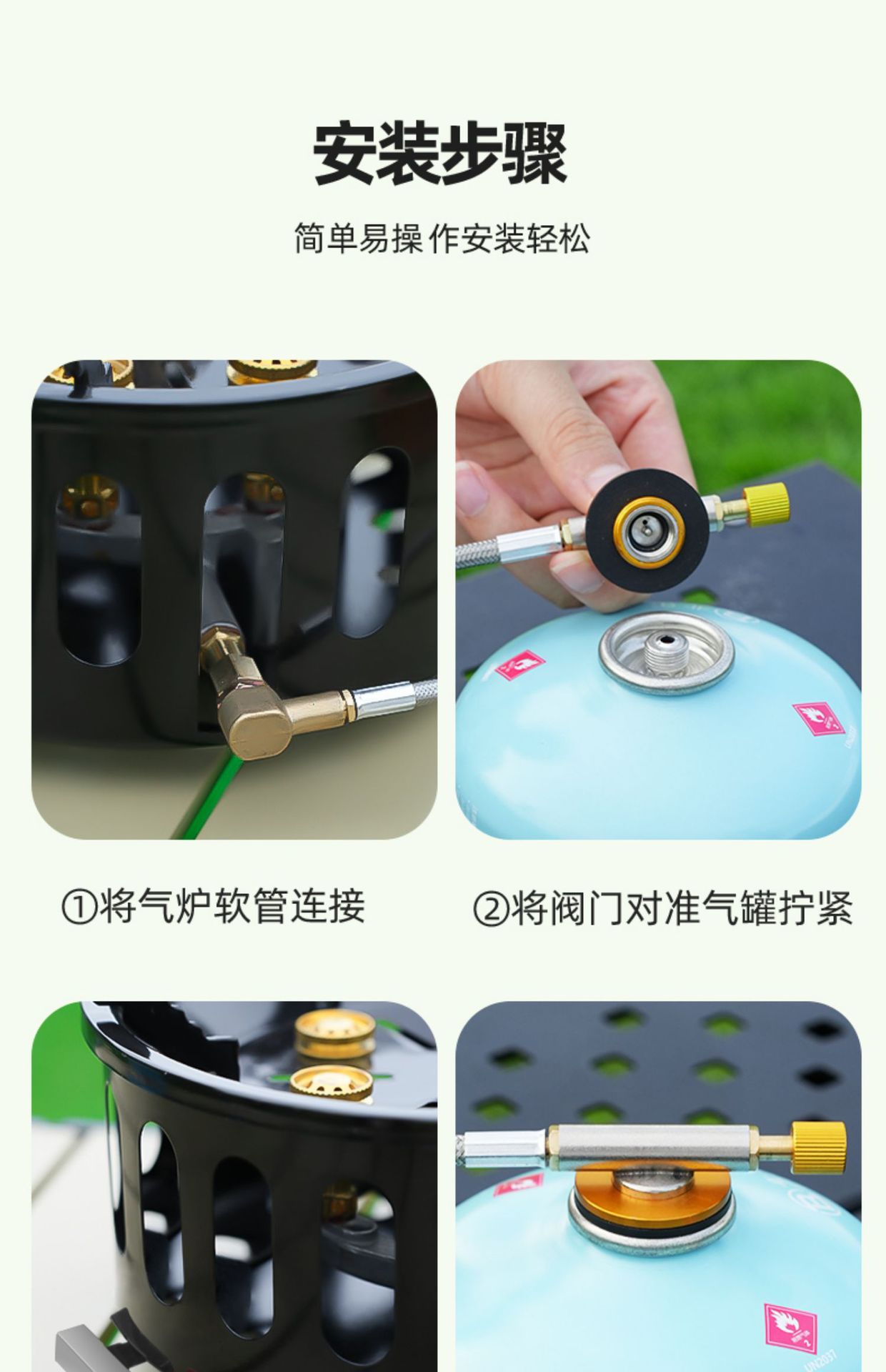 安装步骤

简单易操 作安装轻松

①将气炉软管连接

②将阀门对准气罐拧紧

UN2037