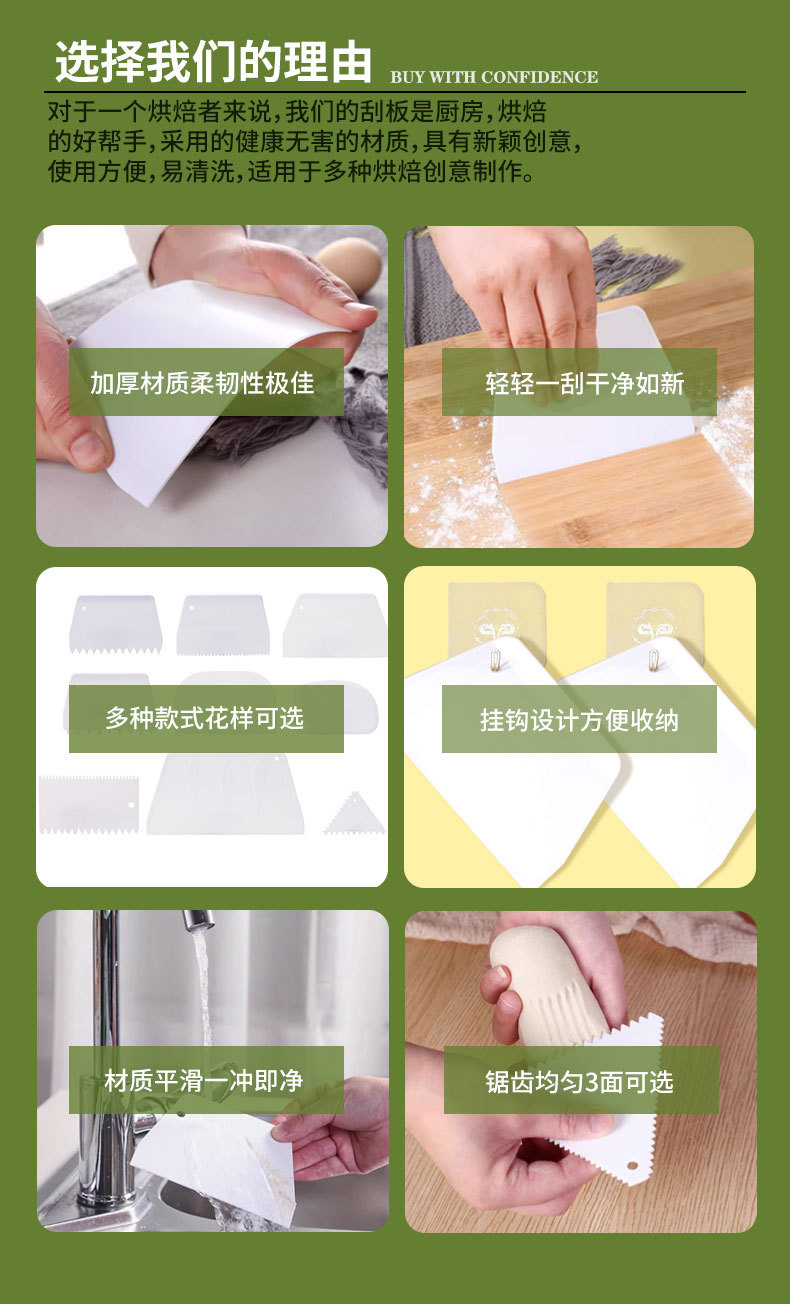 选择我们的理由 BUY WITH CONFIDENCE

对于一个烘焙者来说，我们的刮板是厨房，烘焙的好帮手，采用的健康无害的材质，具有新颖创意，使用方便，易清洗，适用于多种烘焙创意制作。

加厚材质柔韧性极佳

轻轻一刮干净如新

多种款式花样可选

挂钩设计方便收纳

材质平滑一冲即净

锯齿均匀3面可选