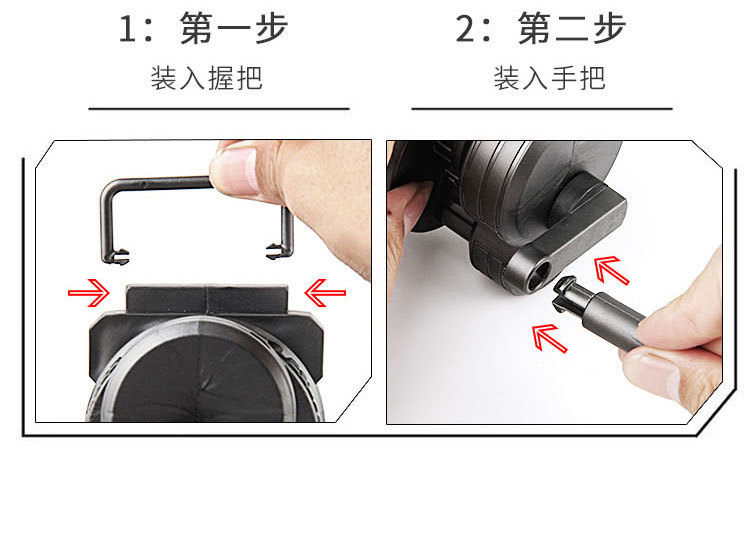 1：第一步

装入握把

2：第二步

装入手把