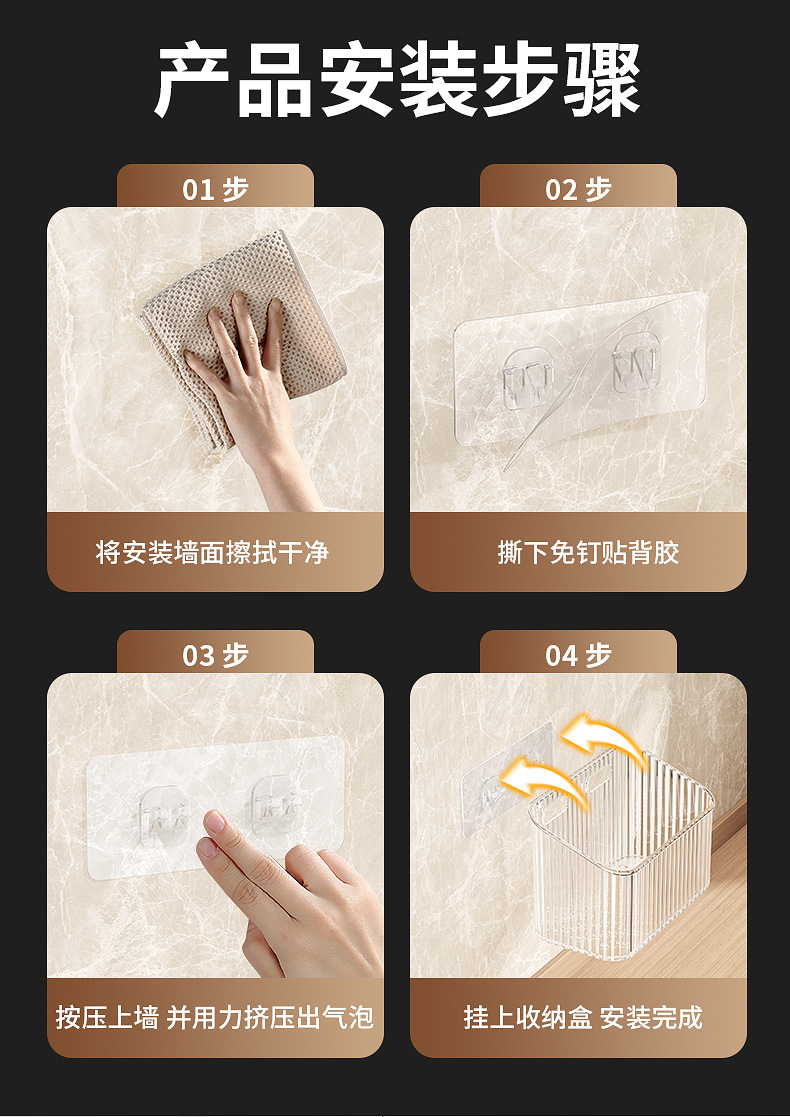 产品安装步骤

01 步

将安装墙面擦拭干净

02 步

撕下免钉贴背胶

03 步

按压上墙 并用力挤压出气泡

04 步

挂上收纳盒 安装完成