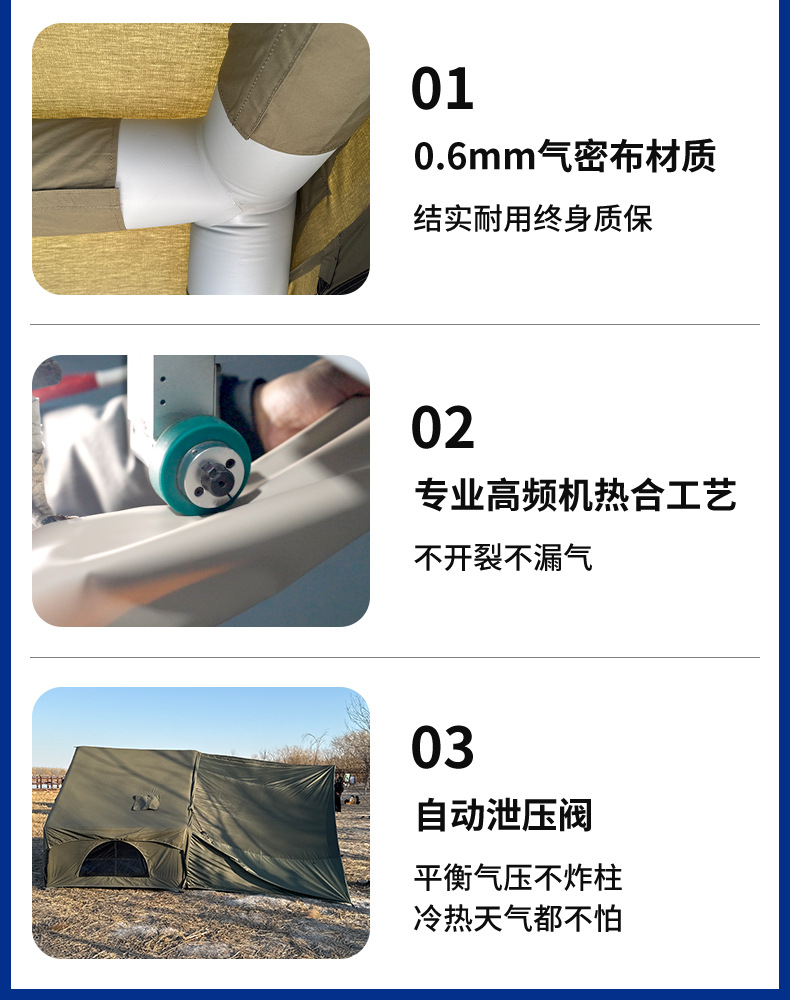 01
0.6mm气密布材质
结实耐用终身质保

02
专业高频机热合工艺
不开裂不漏气

03
自动泄压阀
平衡气压不炸柱
冷热天气都不怕