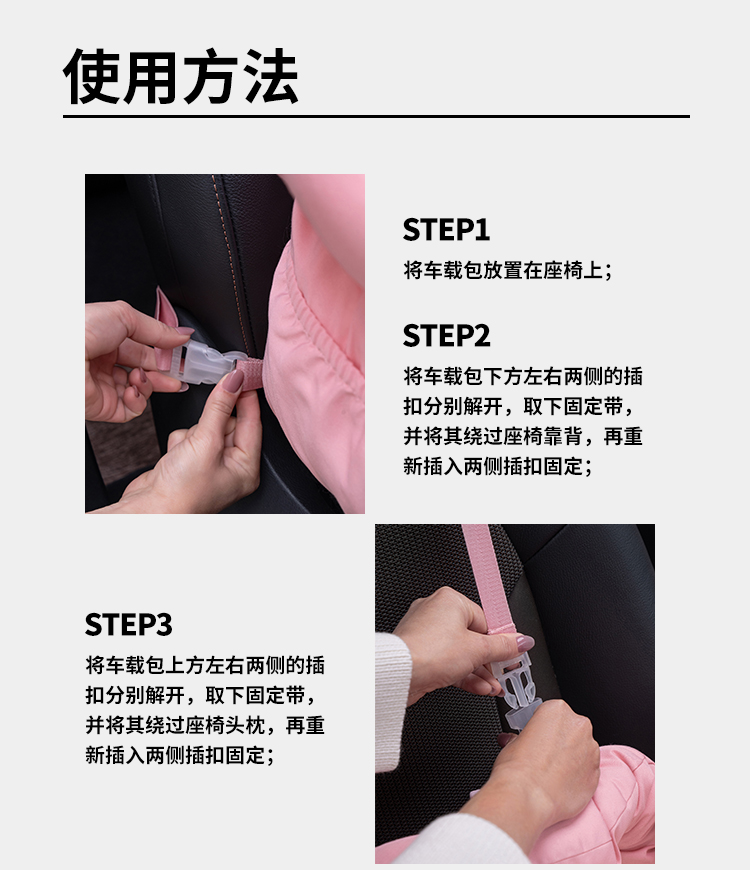 使用方法

STEP1
将车载包放置在座椅上；

STEP2
将车载包下方左右两侧的插扣分别解开，取下固定带，并将其绕过座椅靠背，再重新插入两侧插扣固定；

STEP3
将车载包上方左右两侧的插扣分别解开，取下固定带，并将其绕过座椅头枕，再重新插入两侧插扣固定；