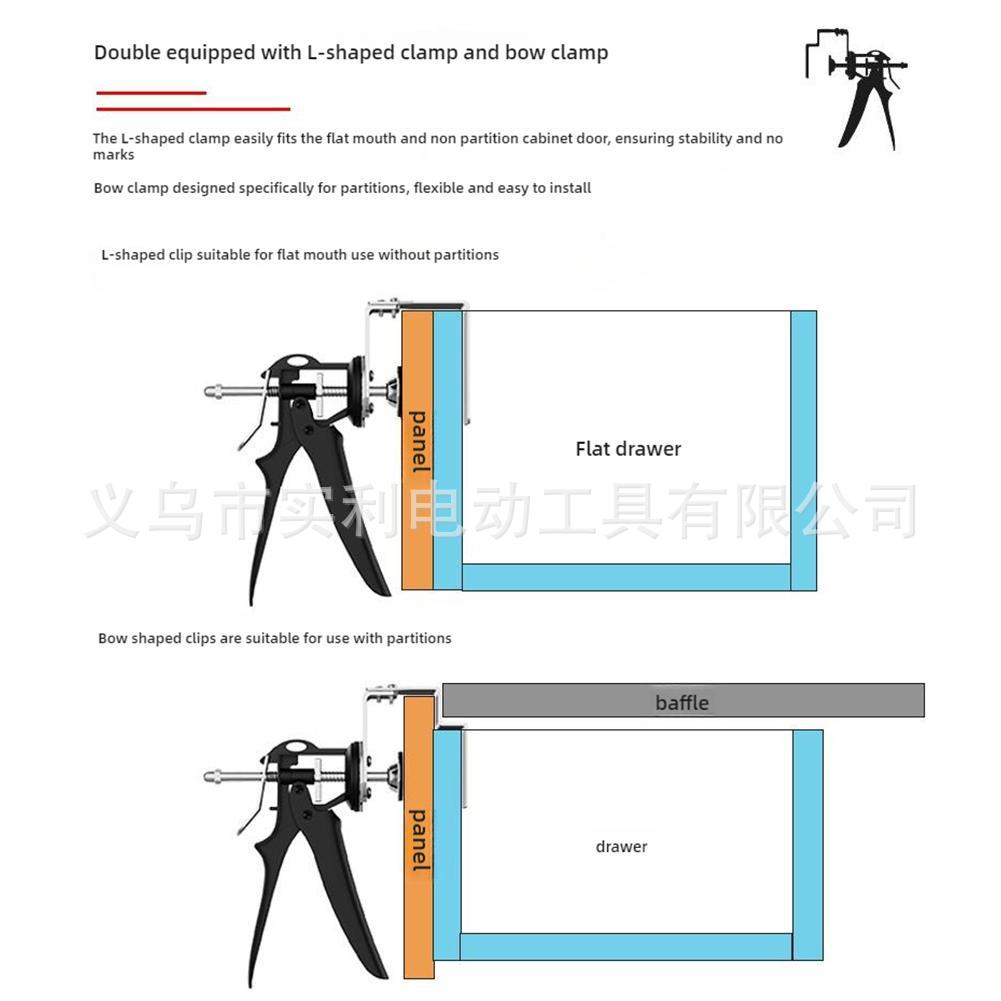 Double equipped with L-shaped clamp and bow clamp

The L-shaped clamp easily fits the flat mouth and non partition cabinet door, ensuring stability and no marks

Bow clamp designed specifically for partitions, flexible and easy to install

L-shaped clip suitable for flat mouth use without partitions

panel

Flat drawer

义乌市实利电动工具有限公司

Bow shaped clips are suitable for use with partitions

baffle

panel

drawer