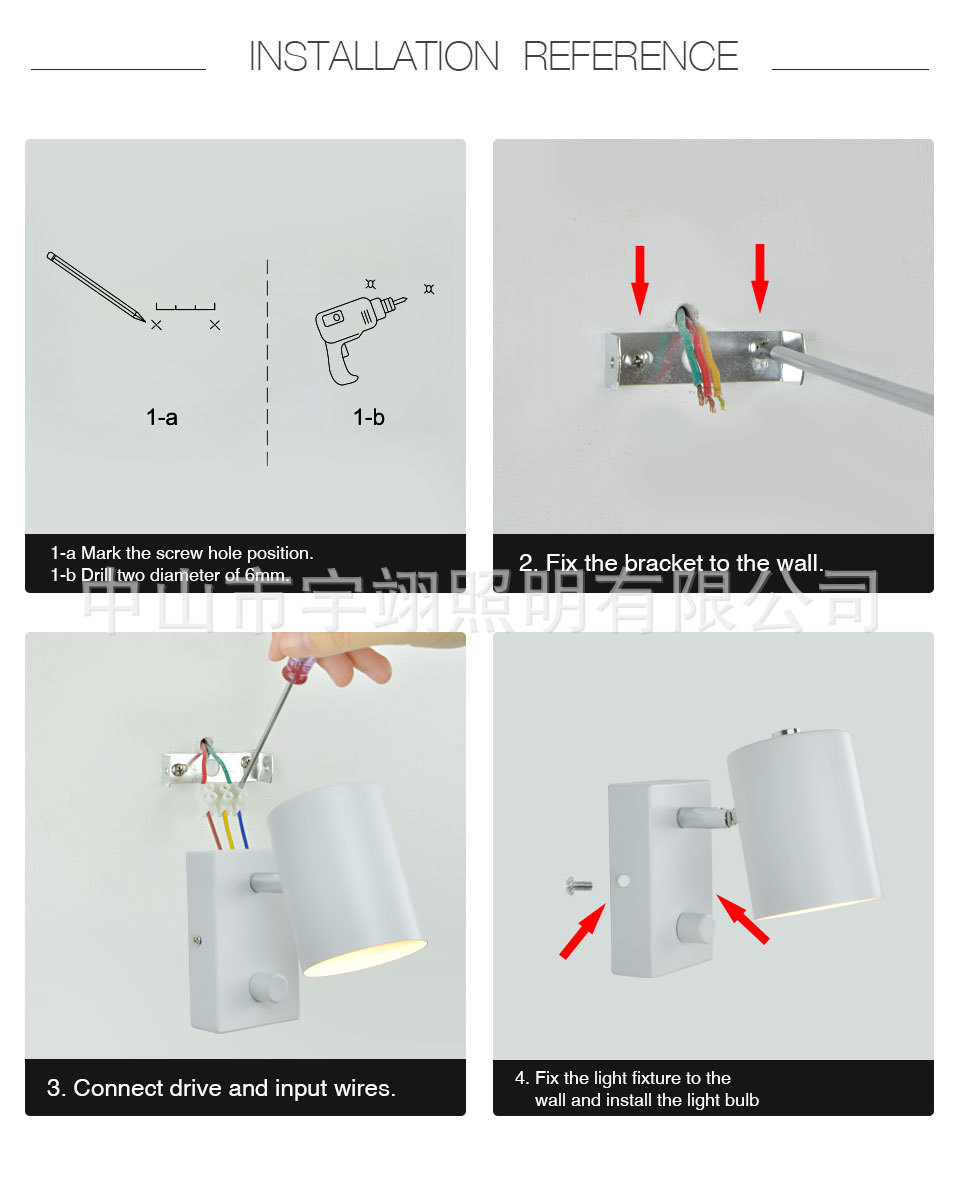 INSTALLATION REFERENCE

1-a

1-b

1-a Mark the screw hole position.
1-b Drill two diameter of 6mm.

2. Fix the bracket to the wall.

中山市宇翊照明有限公司

3. Connect drive and input wires.

4. Fix the light fixture to the wall and install the light bulb