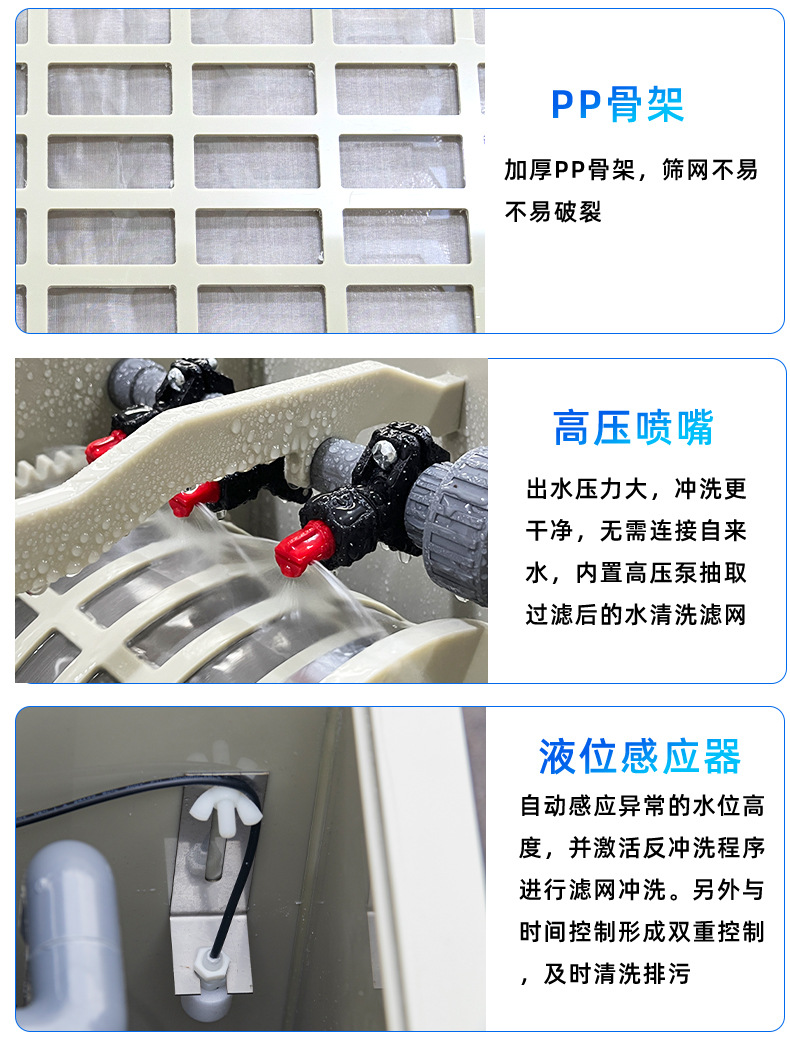 PP骨架

加厚PP骨架，筛网不易不易破裂

高压喷嘴

出水压力大，冲洗更干净，无需连接自来水，内置高压泵抽取过滤后的水清洗滤网

液位感应器

自动感应异常的水位高度，并激活反冲洗程序进行滤网冲洗。另外与时间控制形成双重控制，及时清洗排污