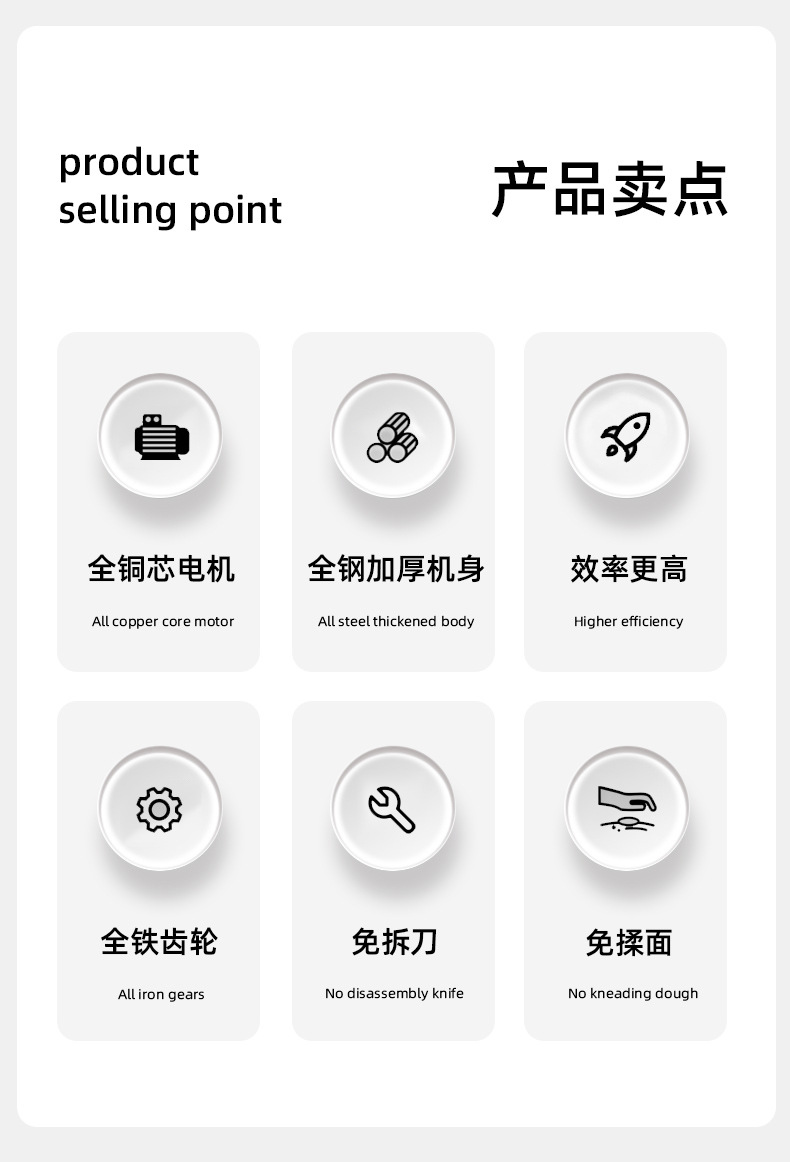 product
selling point

产品卖点

全铜芯电机

All copper core motor

全钢加厚机身

All steel thickened body

效率更高

Higher efficiency

全铁齿轮

All iron gears

免拆刀

No disassembly knife

免揉面

No kneading dough