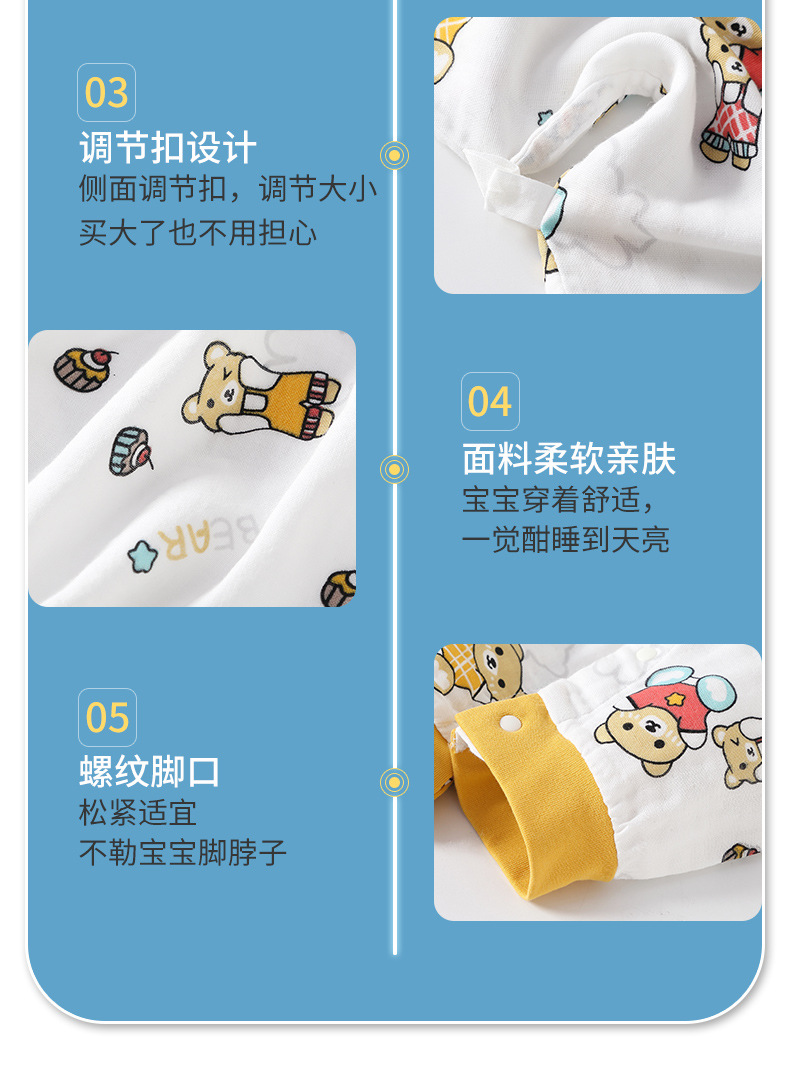 03

调节扣设计

侧面调节扣，调节大小
买大了也不用担心

BEAR

04

面料柔软亲肤

宝宝穿着舒适，
一觉酣睡到天亮

05

螺纹脚口

松紧适宜
不勒宝宝脚脖子