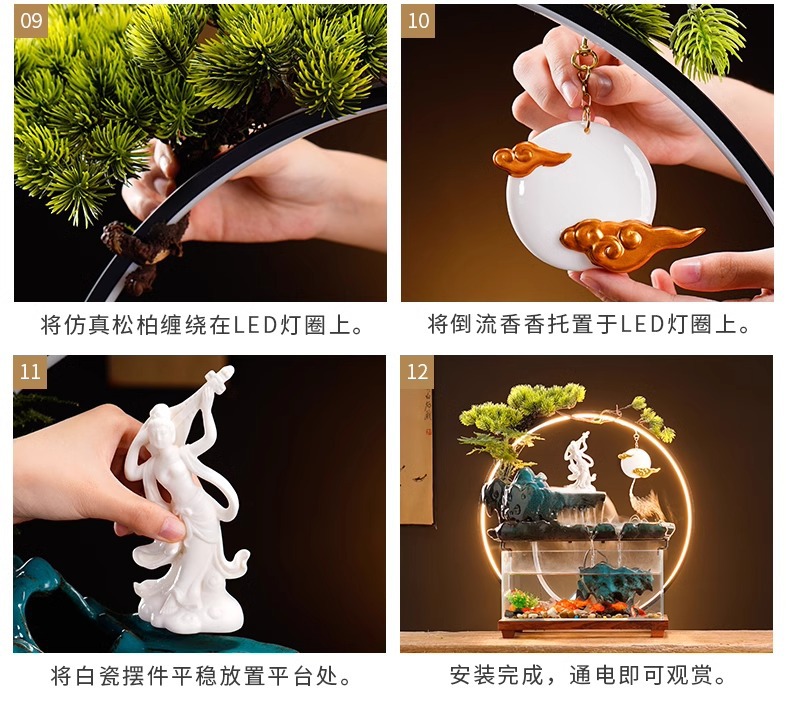 09

将仿真松柏缠绕在LED灯圈上。

10

将倒流香香托置于LED灯圈上。

11

将白瓷摆件平稳放置平台处。

12

安装完成，通电即可观赏。