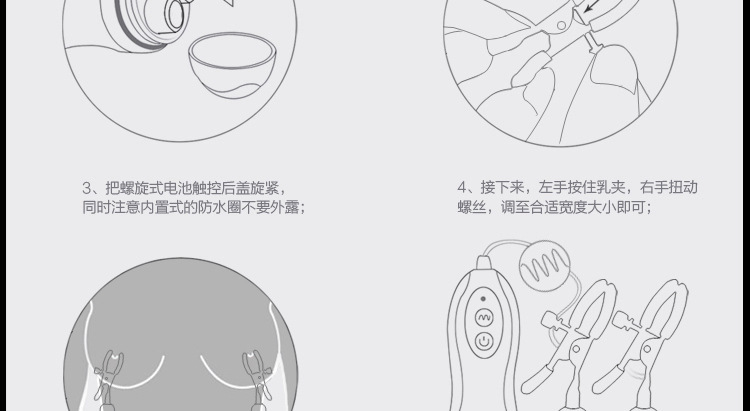 3、把螺旋式电池触控后盖旋紧，同时注意内置式的防水圈不要外露；

4、接下来，左手按住乳夹，右手扭动螺丝，调至合适宽度大小即可；