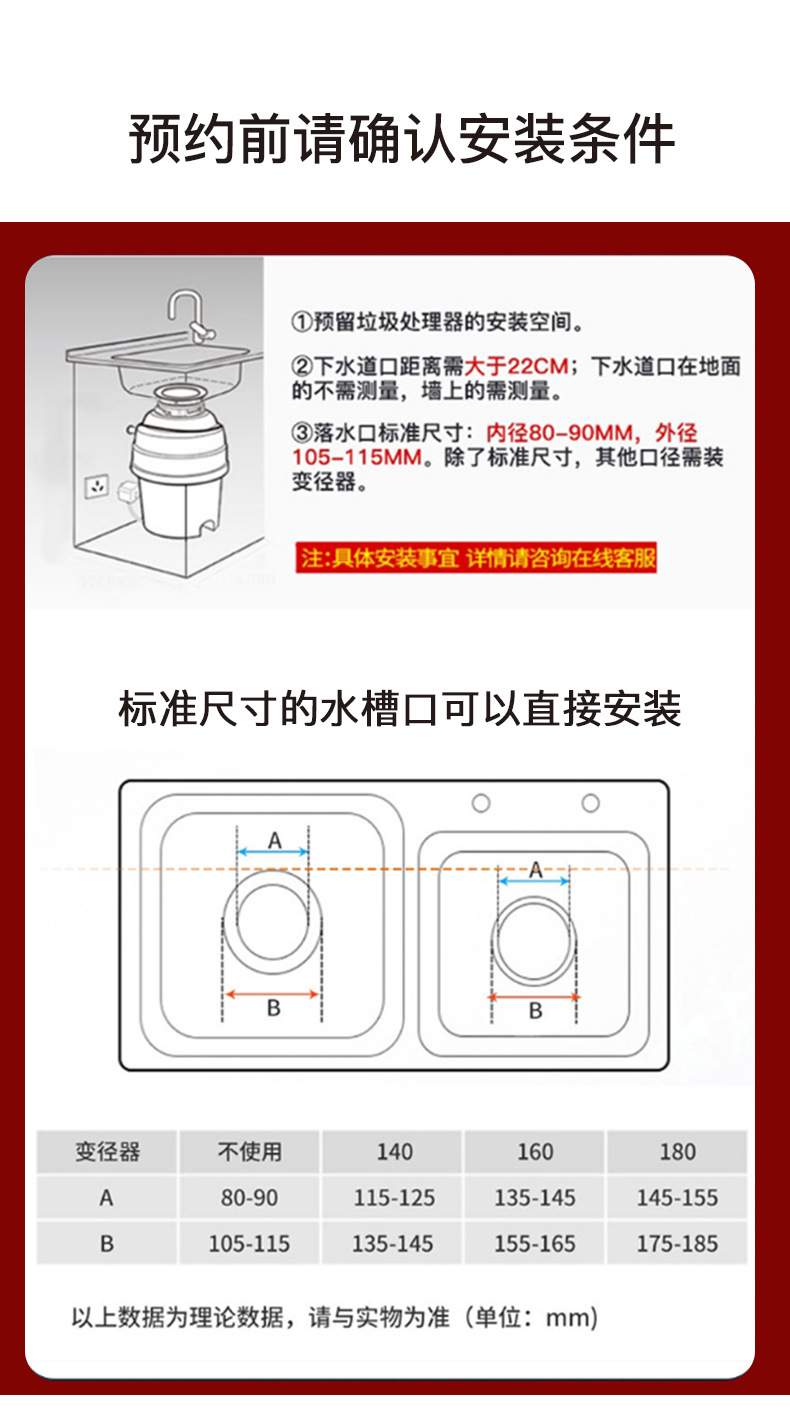 预约前请确认安装条件

①预留垃圾处理器的安装空间。

②下水道口距离需大于22CM；下水道口在地面的不需测量，墙上的需测量。

③落水口标准尺寸：内径80-90MM，外径105-115MM。除了标准尺寸，其他口径需装变径器。

注:具体安装事宜 详情请咨询在线客服

标准尺寸的水槽口可以直接安装

A
B
A
B

| 变径器 | 不使用 | 140 | 160 | 180 |
|---|---|---|---|---|
| A | 80-90 | 115-125 | 135-145 | 145-155 |
| B | 105-115 | 135-145 | 155-165 | 175-185 |

以上数据为理论数据，请与实物为准（单位：mm)