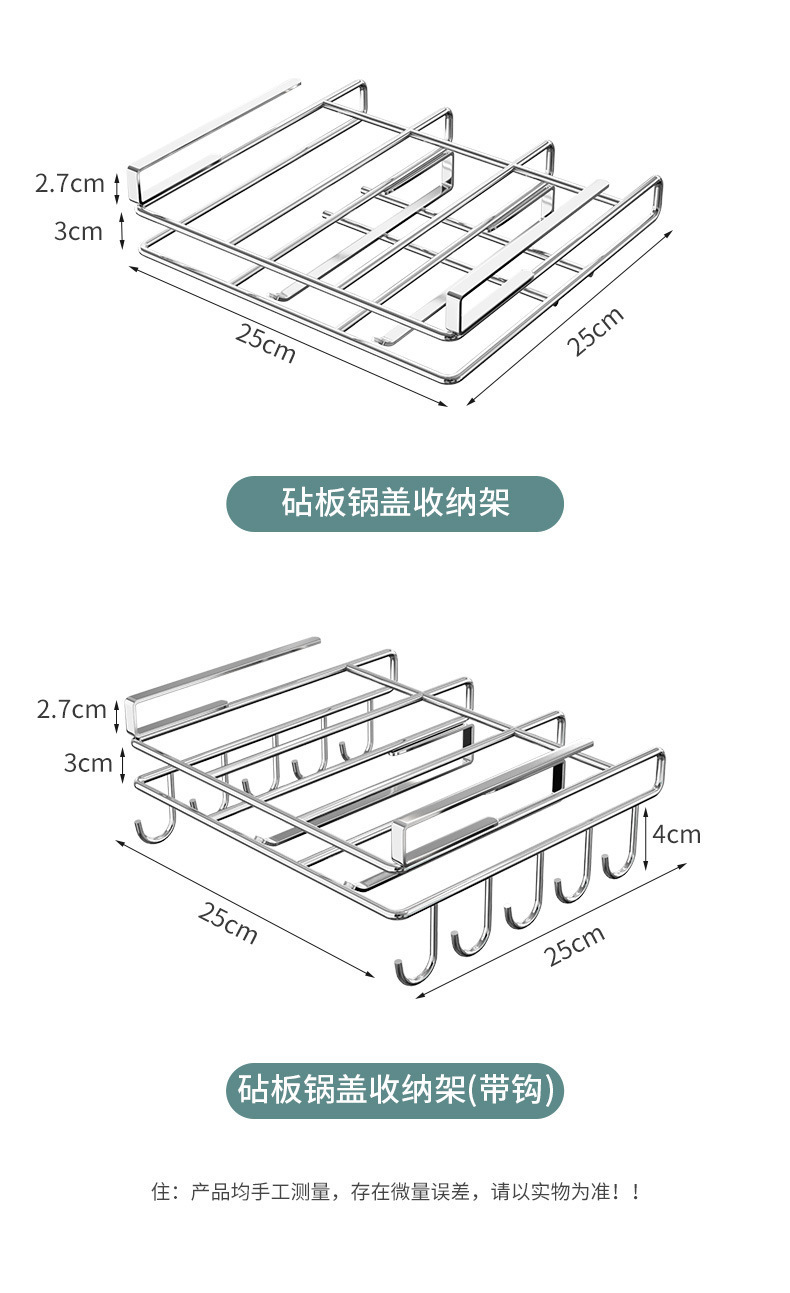 2.7cm
3cm
25cm
25cm

砧板锅盖收纳架

2.7cm
3cm
4cm
25cm
25cm

砧板锅盖收纳架(带钩)

住：产品均手工测量，存在微量误差，请以实物为准！！