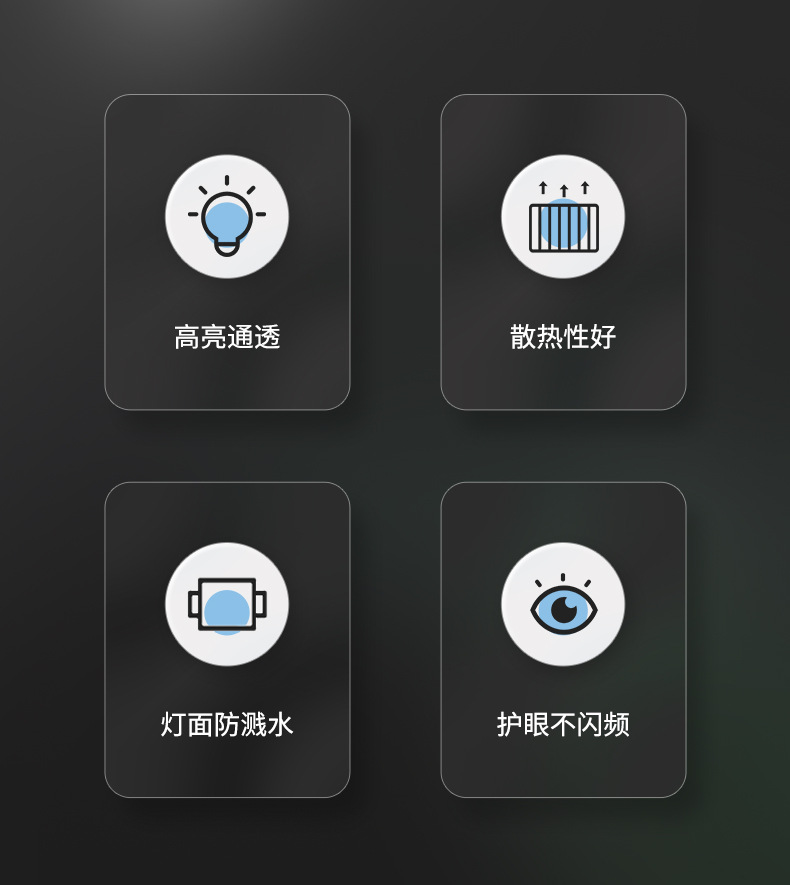 高亮通透

散热性好

灯面防溅水

护眼不闪频