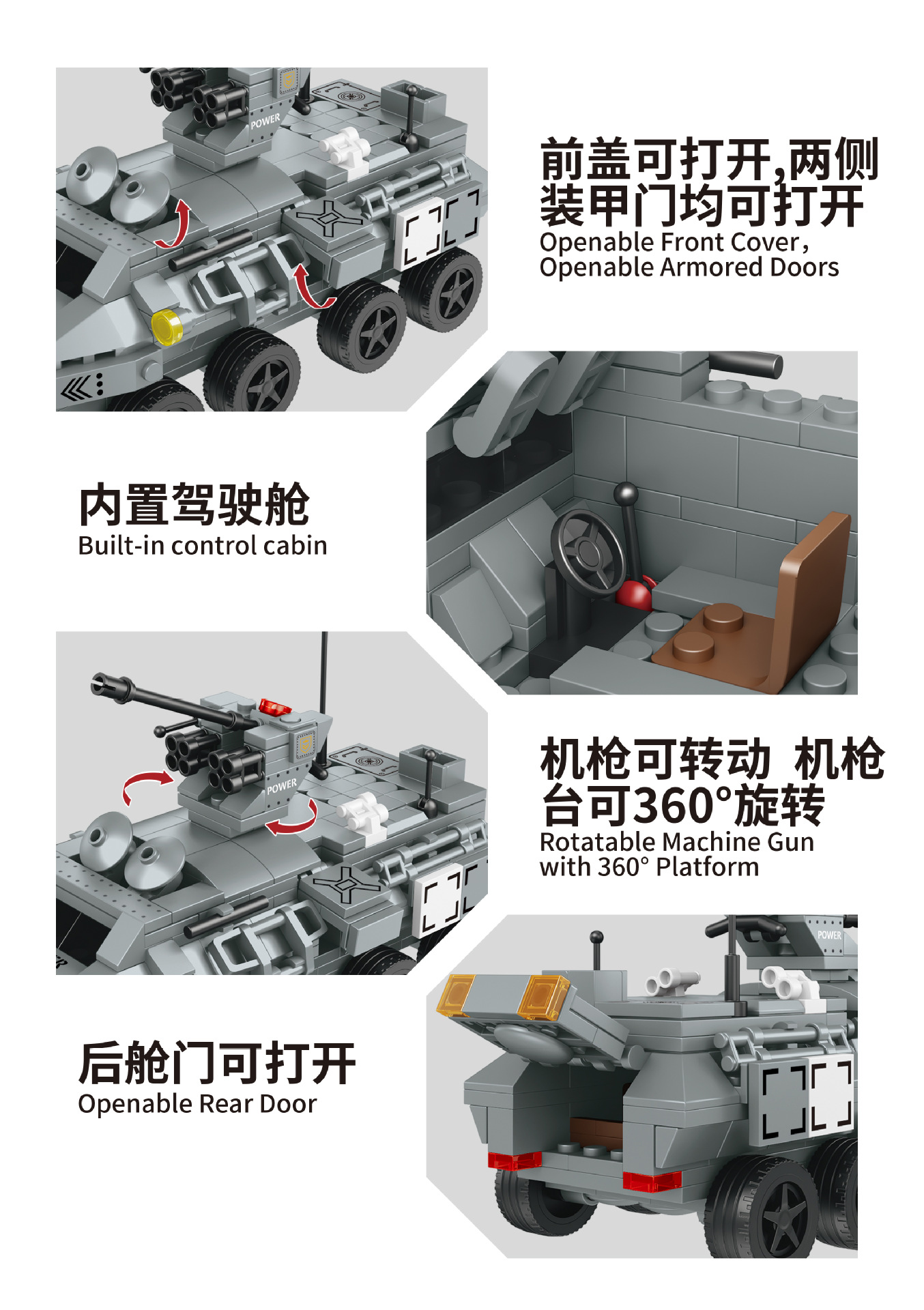 POWER

前盖可打开,两侧装甲门均可打开
Openable Front Cover,
Openable Armored Doors

内置驾驶舱
Built-in control cabin

POWER

机枪可转动 机枪台可360°旋转
Rotatable Machine Gun
with 360° Platform

POWER

后舱门可打开
Openable Rear Door