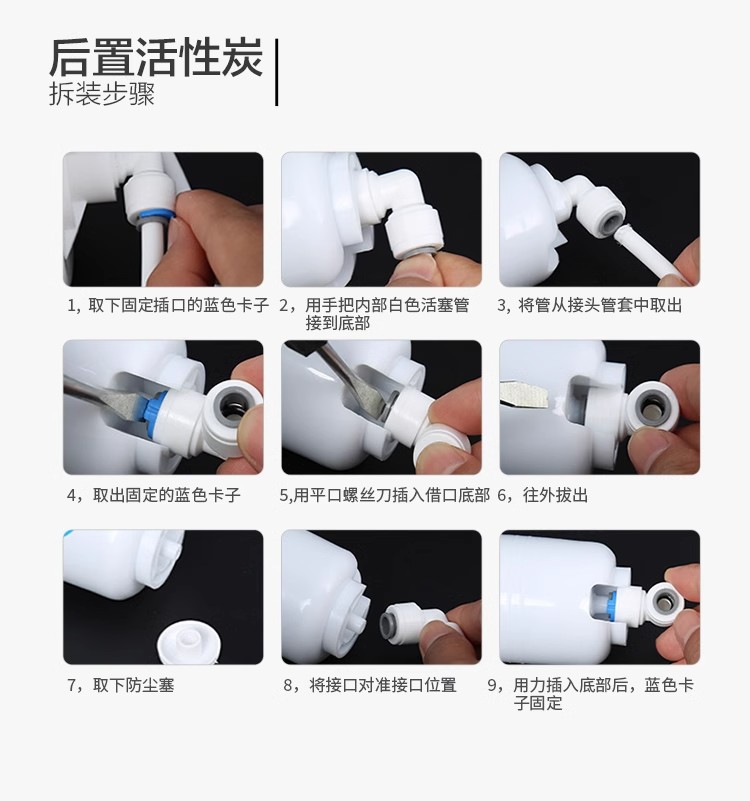 后置活性炭
拆装步骤

1，取下固定插口的蓝色卡子

2，用手把内部白色活塞管接到底部

3，将管从接头管套中取出

4，取出固定的蓝色卡子

5,用平口螺丝刀插入借口底部

6，往外拔出

7，取下防尘塞

8，将接口对准接口位置

9，用力插入底部后，蓝色卡子固定