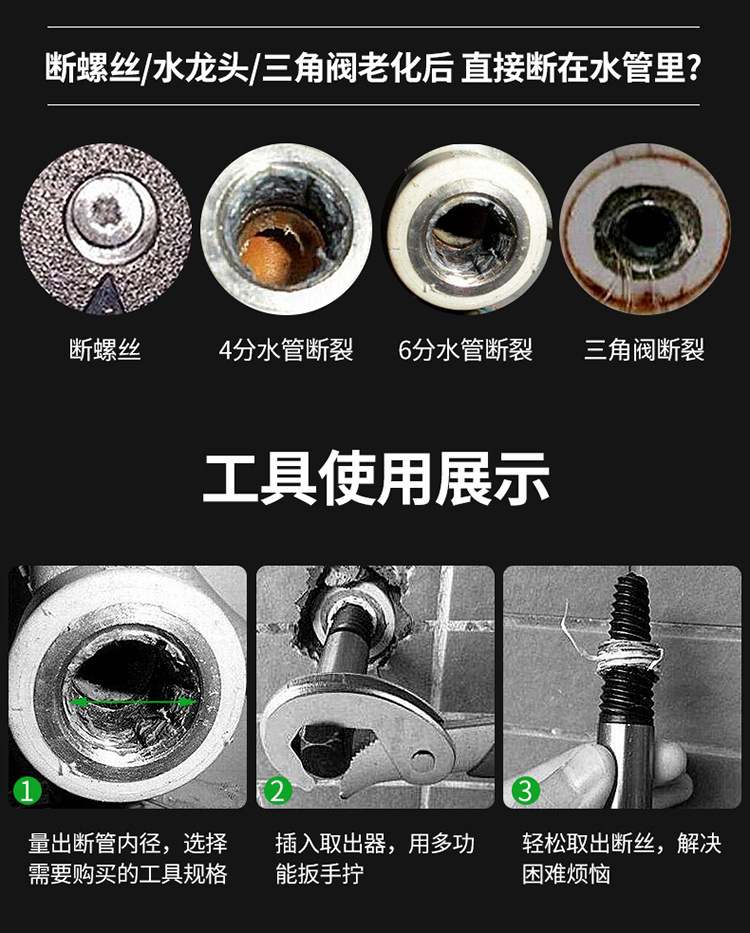 断螺丝/水龙头/三角阀老化后 直接断在水管里?

断螺丝

4分水管断裂

6分水管断裂

三角阀断裂

工具使用展示

1

量出断管内径，选择需要购买的工具规格

2

插入取出器，用多功能扳手拧

3

轻松取出断丝，解决困难烦恼