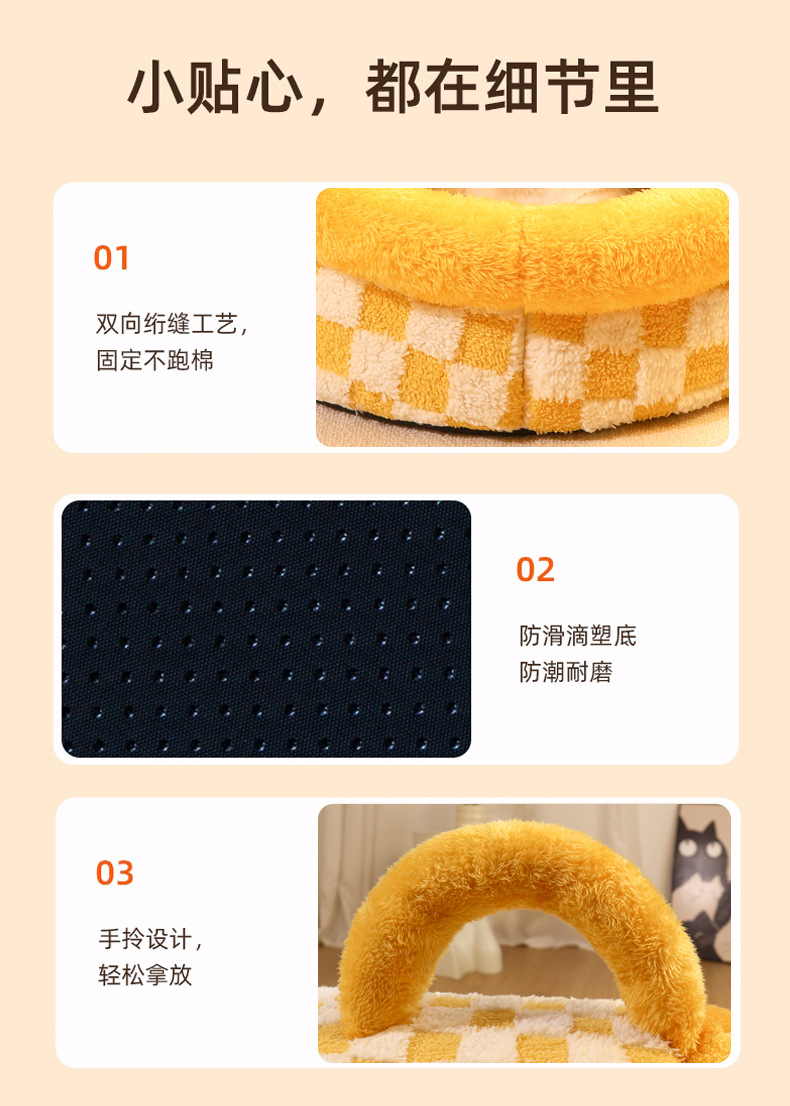 小贴心，都在细节里

01

双向绗缝工艺，
固定不跑棉

02

防滑滴塑底
防潮耐磨

03

手拎设计，
轻松拿放