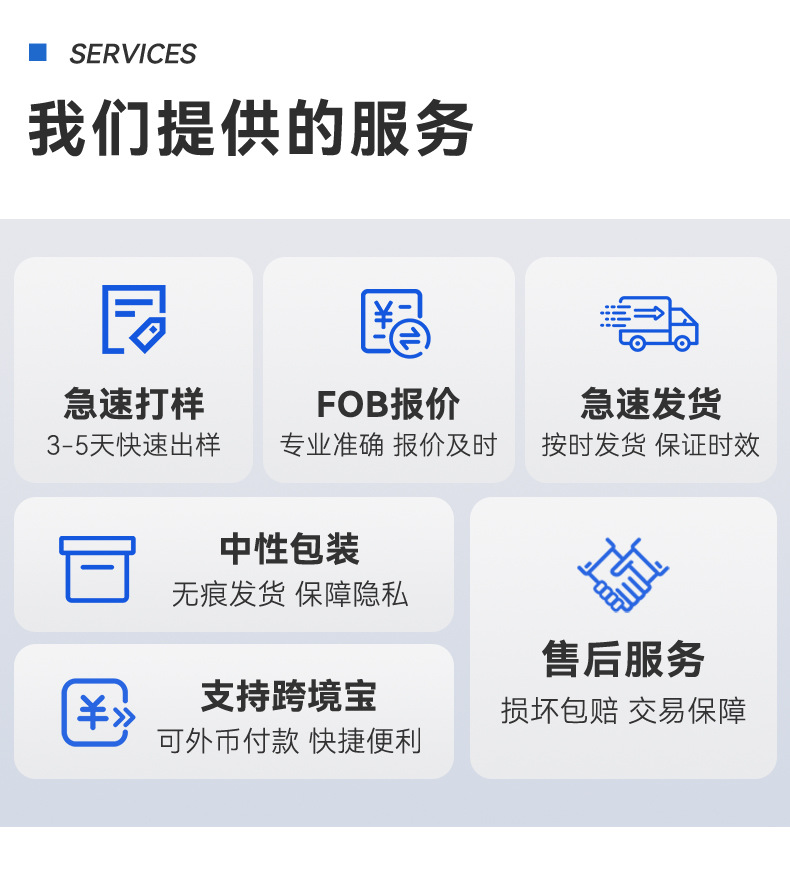 SERVICES

我们提供的服务

急速打样
3-5天快速出样

FOB报价
专业准确 报价及时

急速发货
按时发货 保证时效

中性包装
无痕发货 保障隐私

支持跨境宝
可外币付款 快捷便利

售后服务
损坏包赔 交易保障