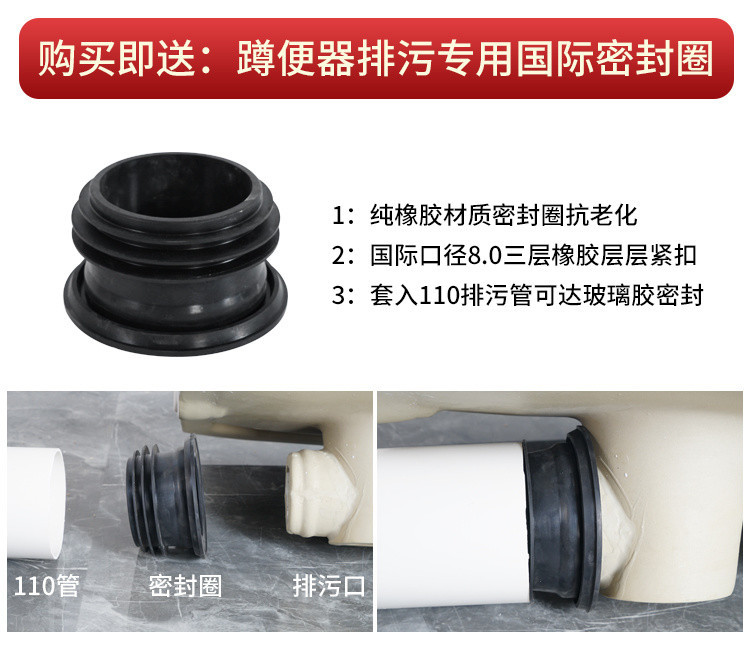 购买即送：蹲便器排污专用国际密封圈

1：纯橡胶材质密封圈抗老化
2：国际口径8.0三层橡胶层层紧扣
3：套入110排污管可达玻璃胶密封

110管
密封圈
排污口