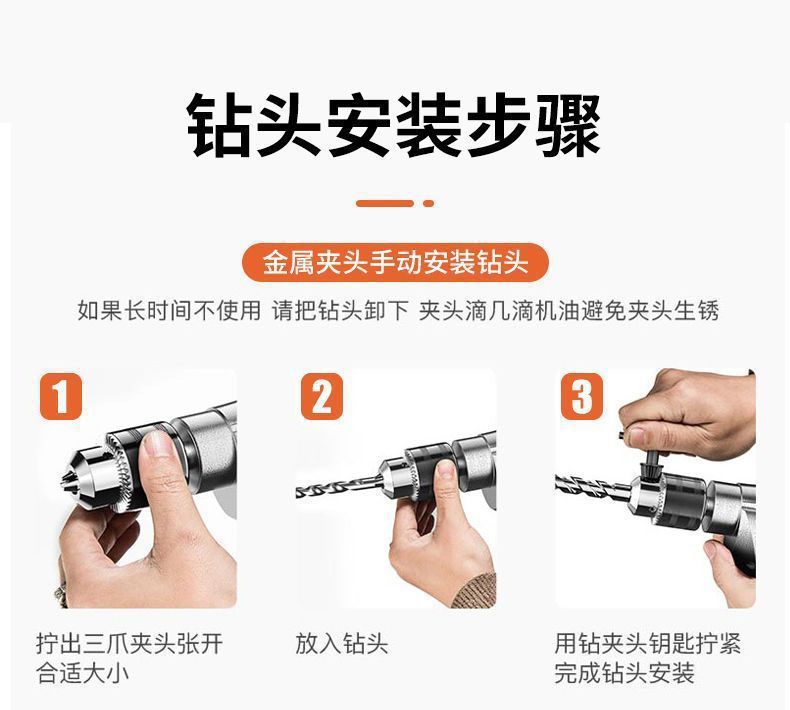 钻头安装步骤

金属夹头手动安装钻头

如果长时间不使用 请把钻头卸下 夹头滴几滴机油避免夹头生锈

1

拧出三爪夹头张开合适大小

2

放入钻头

3

用钻夹头钥匙拧紧完成钻头安装