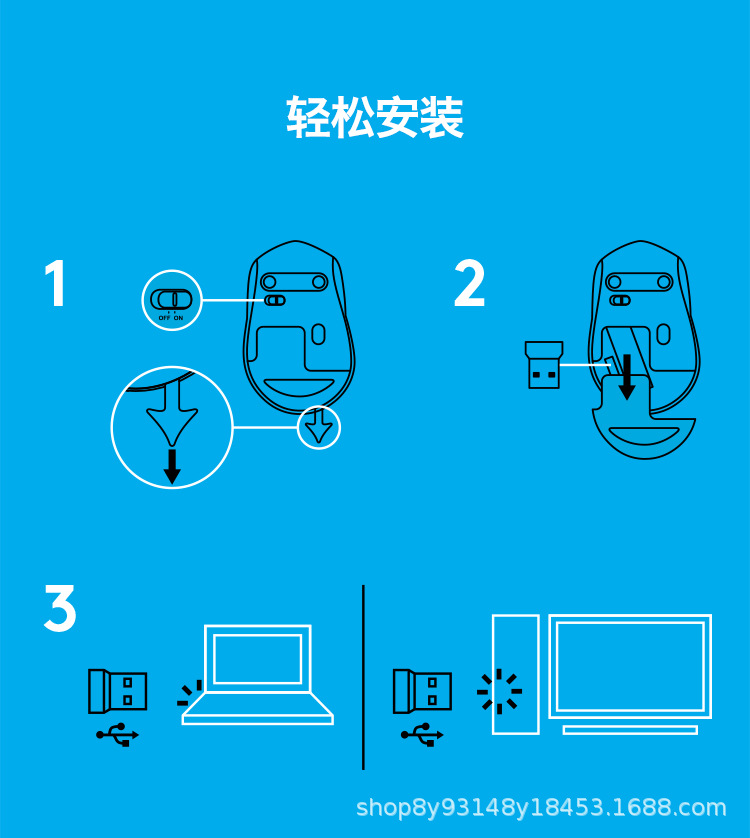 轻松安装

1

OFF ON

2

3

shop8y93148y18453.1688.com