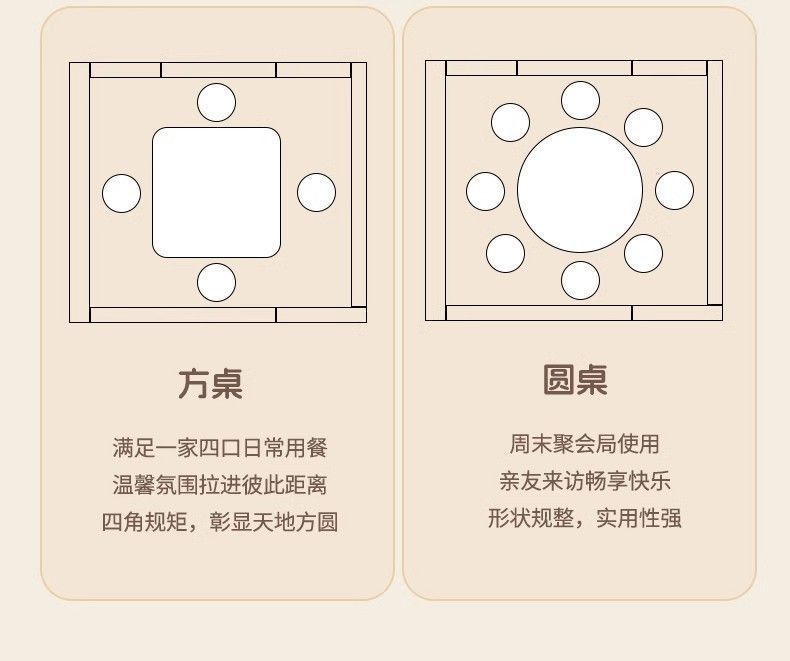 方桌

满足一家四口日常用餐
温馨氛围拉进彼此距离
四角规矩，彰显天地方圆

圆桌

周末聚会局使用
亲友来访畅享快乐
形状规整，实用性强