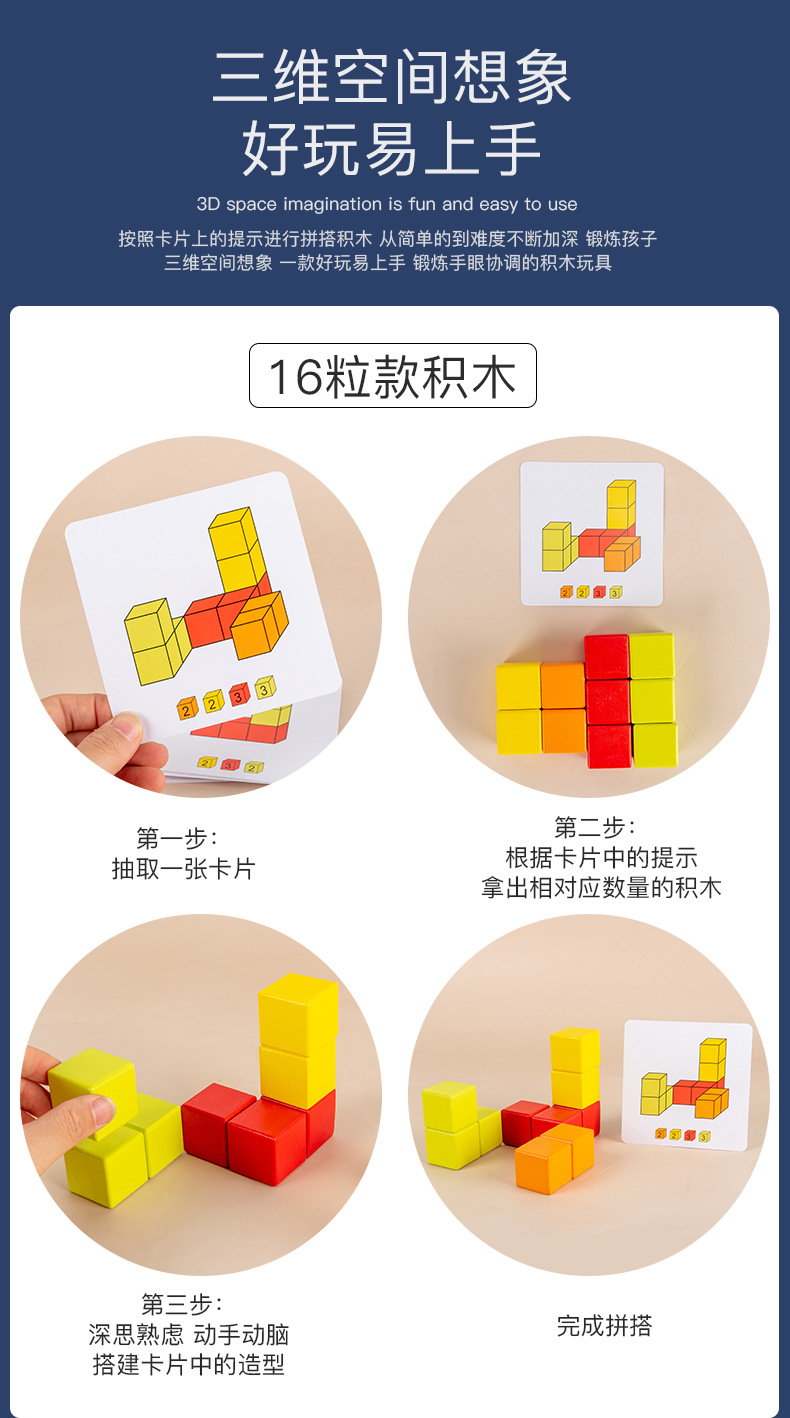 三维空间想象
好玩易上手

3D space imagination is fun and easy to use

按照卡片上的提示进行拼搭积木 从简单的到难度不断加深 锻炼孩子三维空间想象 一款好玩易上手 锻炼手眼协调的积木玩具

16粒款积木

2 2 3 3

2 3 2

2 2 3 3

第一步：
抽取一张卡片

第二步：
根据卡片中的提示
拿出相对应数量的积木

2 2 3 3

第三步：
深思熟虑 动手动脑
搭建卡片中的造型

完成拼搭