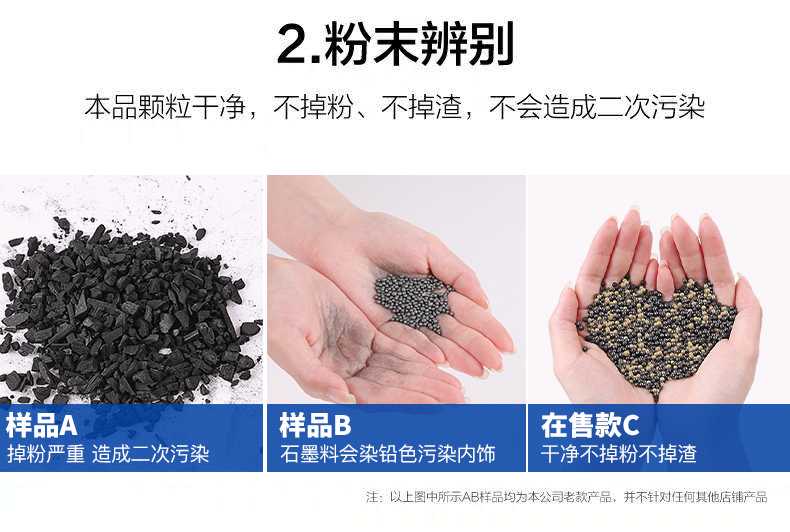 2.粉末辨别

本品颗粒干净，不掉粉、不掉渣，不会造成二次污染

样品A
掉粉严重 造成二次污染

样品B
石墨料会染铅色污染内饰

在售款C
干净不掉粉不掉渣

注：以上图中所示AB样品均为本公司老款产品，并不针对任何其他店铺产品