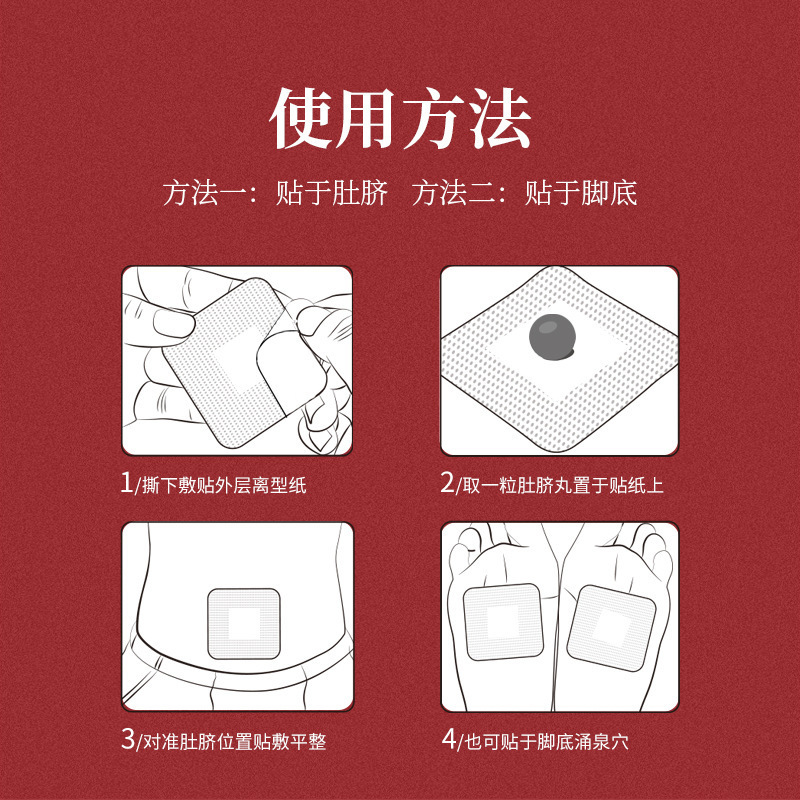 使用方法

方法一：贴于肚脐　方法二：贴于脚底

1/撕下敷贴外层离型纸

2/取一粒肚脐丸置于贴纸上

3/对准肚脐位置贴敷平整

4/也可贴于脚底涌泉穴