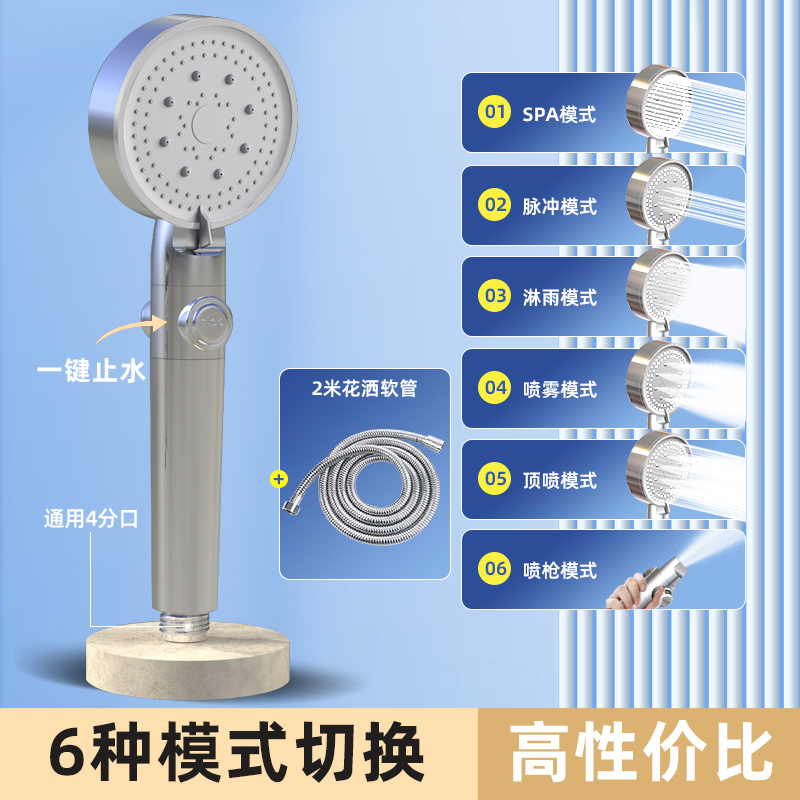 一键止水

通用4分口

2米花洒软管

+

01 SPA模式

02 脉冲模式

03 淋雨模式

04 喷雾模式

05 顶喷模式

06 喷枪模式

6种模式切换

高性价比