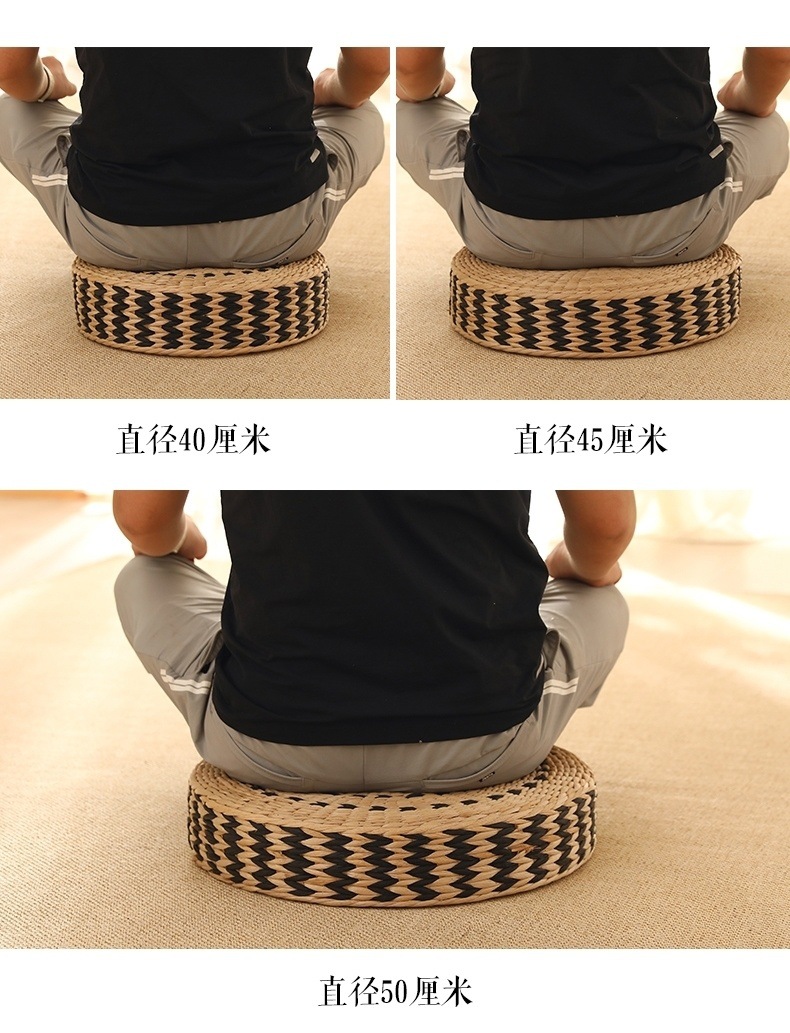 直径40厘米

直径45厘米

直径50厘米