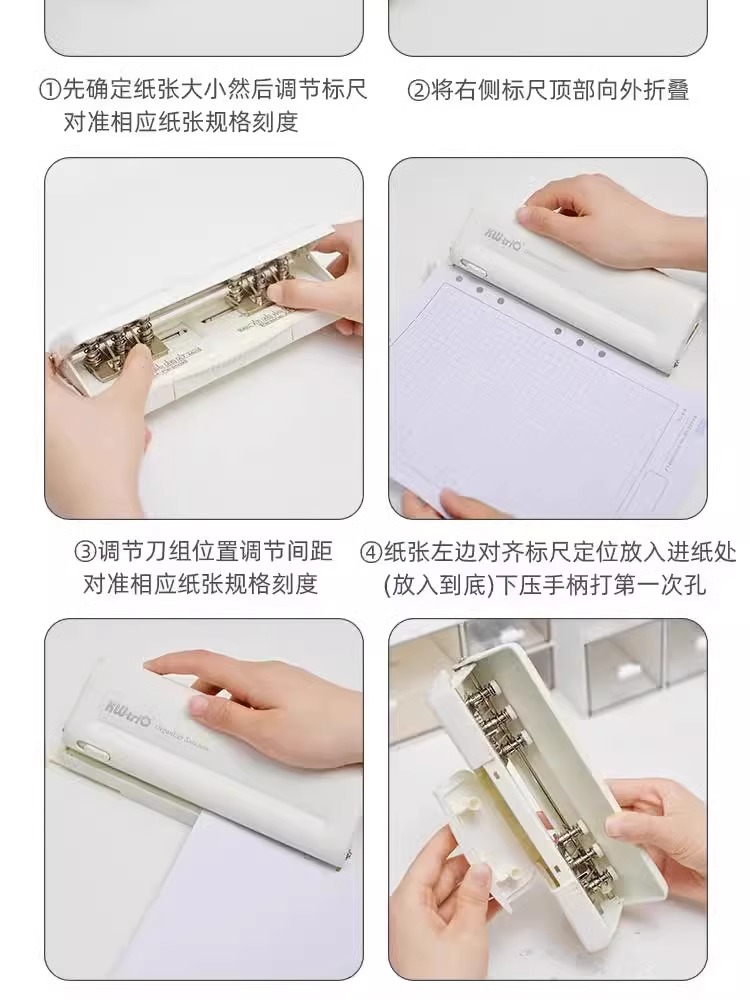 ①先确定纸张大小然后调节标尺对准相应纸张规格刻度

②将右侧标尺顶部向外折叠

KW-triO

③调节刀组位置调节间距对准相应纸张规格刻度

④纸张左边对齐标尺定位放入进纸处(放入到底)下压手柄打第一次孔

KW-triO