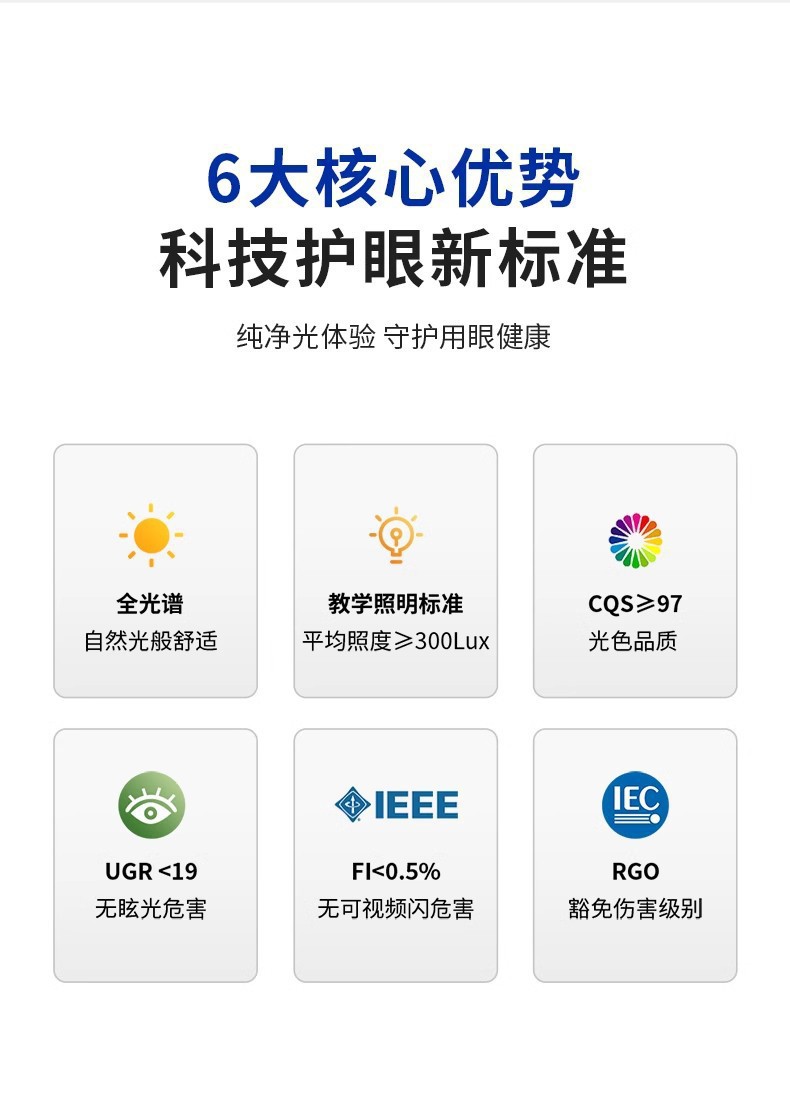 6大核心优势
科技护眼新标准

纯净光体验 守护用眼健康

全光谱
自然光般舒适

教学照明标准
平均照度≥300Lux

CQS≥97
光色品质

UGR <19
无眩光危害

IEEE

FI<0.5%
无可视频闪危害

IEC

RGO
豁免伤害级别