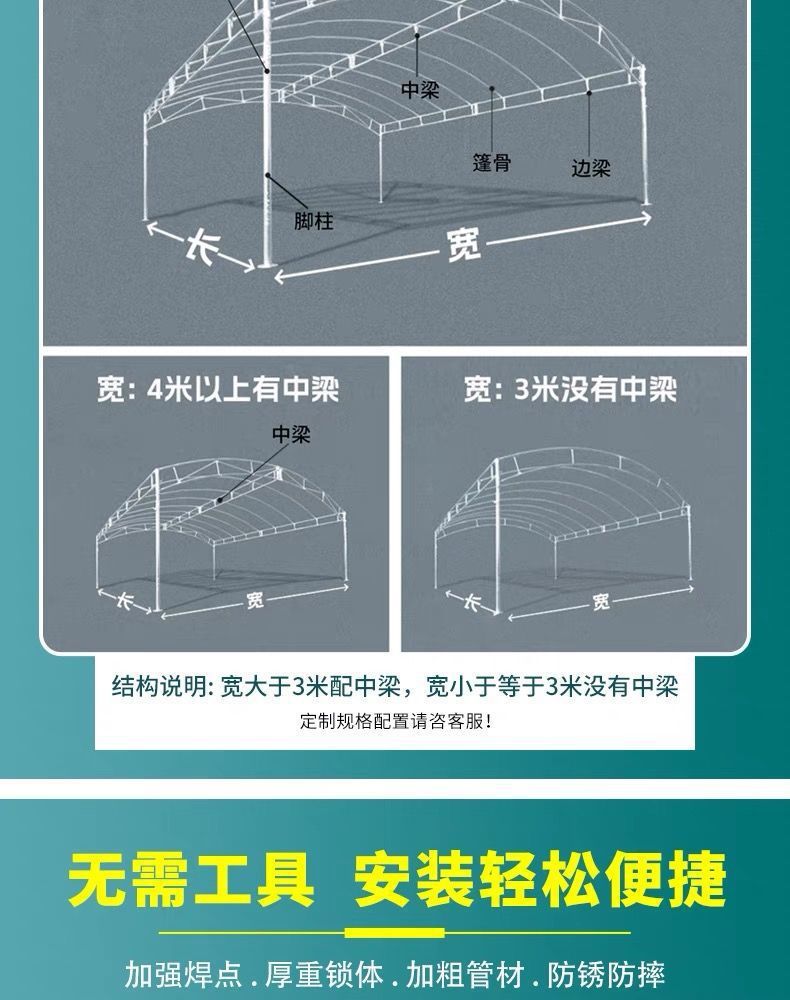 中梁

篷骨

边梁

脚柱

长

宽

宽: 4米以上有中梁

中梁

长

宽

宽: 3米没有中梁

长

宽

结构说明: 宽大于3米配中梁，宽小于等于3米没有中梁

定制规格配置请咨客服!

无需工具 安装轻松便捷

加强焊点 . 厚重锁体 . 加粗管材 . 防锈防摔