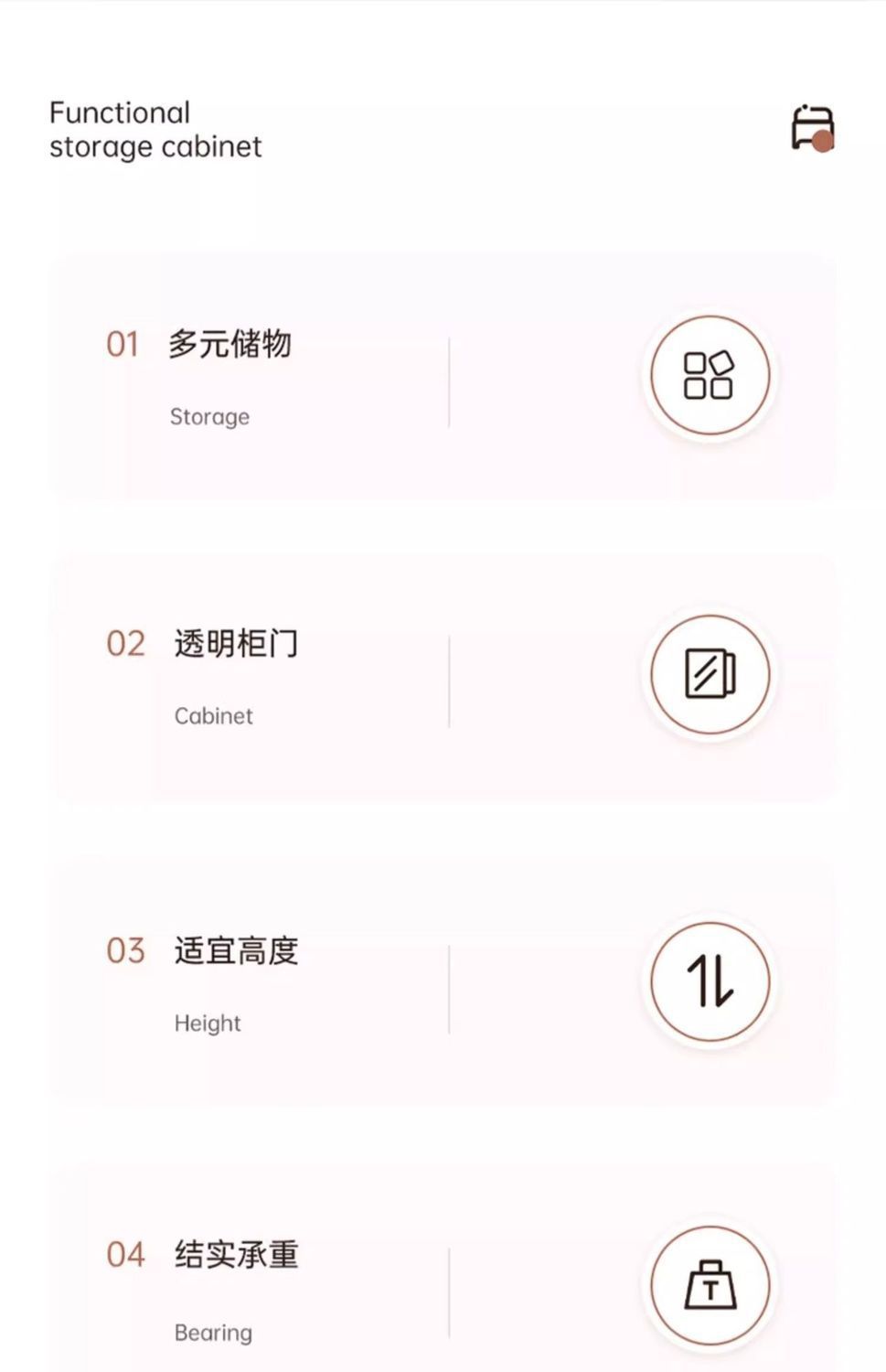 Functional
storage cabinet

01 多元储物

Storage

02 透明柜门

Cabinet

03 适宜高度

Height

04 结实承重

Bearing