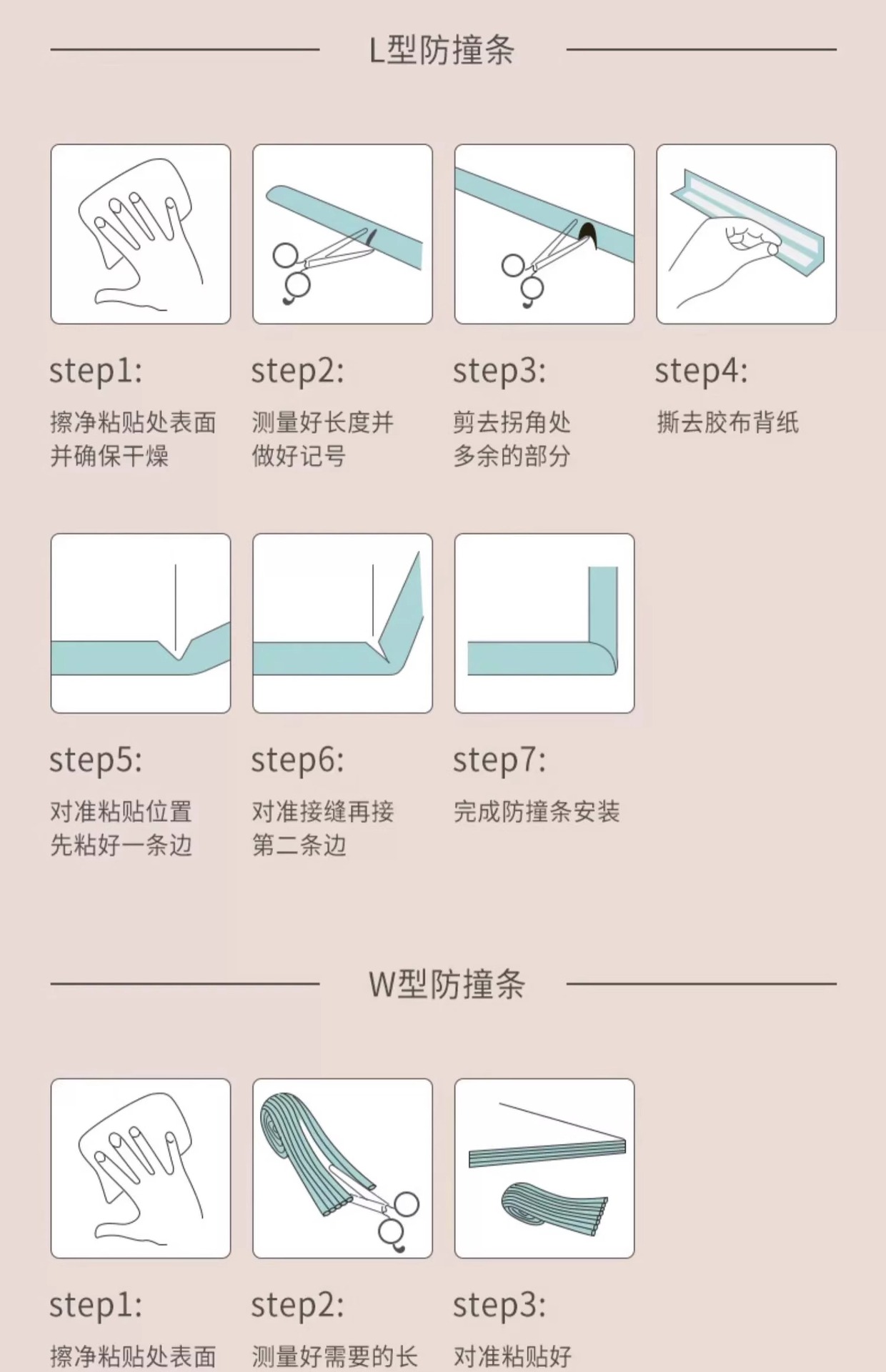 L型防撞条

step1:
擦净粘贴处表面并确保干燥

step2:
测量好长度并做好记号

step3:
剪去拐角处多余的部分

step4:
撕去胶布背纸

step5:
对准粘贴位置先粘好一条边

step6:
对准接缝再接第二条边

step7:
完成防撞条安装

W型防撞条

step1:
擦净粘贴处表面

step2:
测量好需要的长

step3:
对准粘贴好