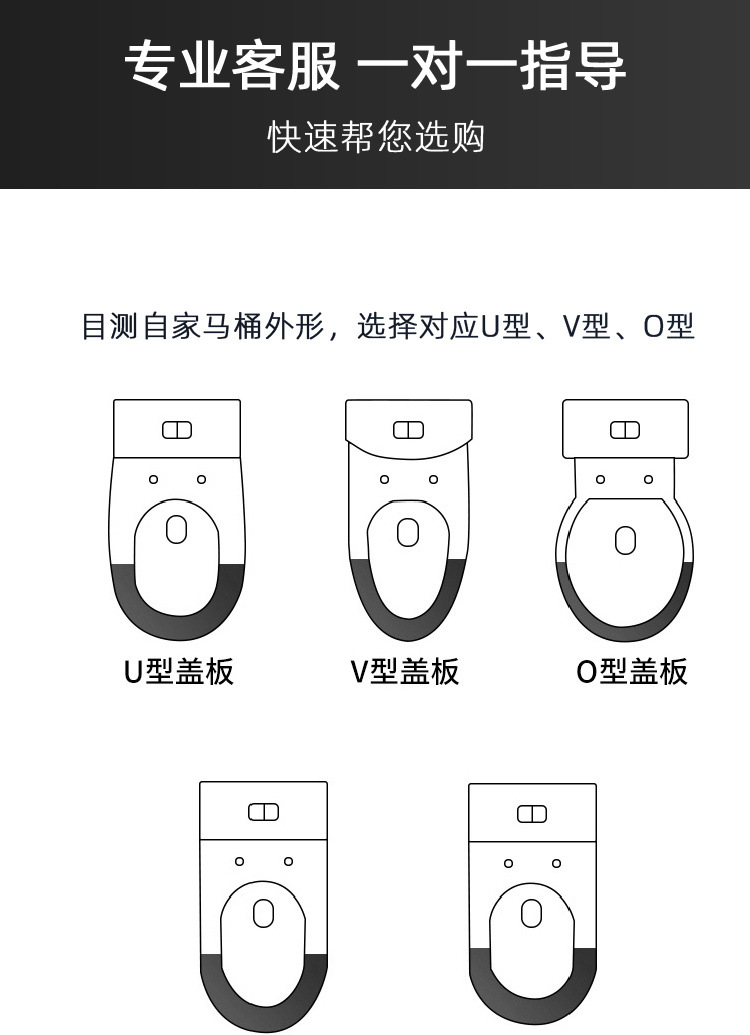 专业客服 一对一指导

快速帮您选购

目测自家马桶外形，选择对应U型、V型、O型

U型盖板

V型盖板

O型盖板