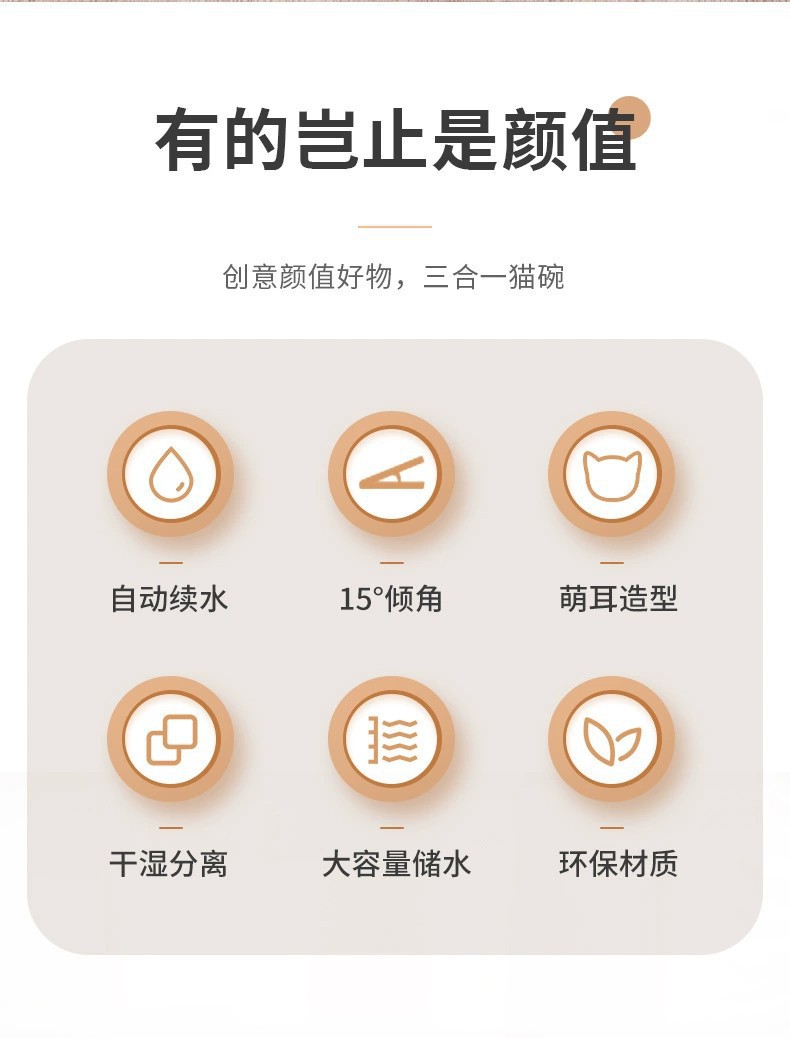 有的岂止是颜值

创意颜值好物，三合一猫碗

自动续水

15°倾角

萌耳造型

干湿分离

大容量储水

环保材质